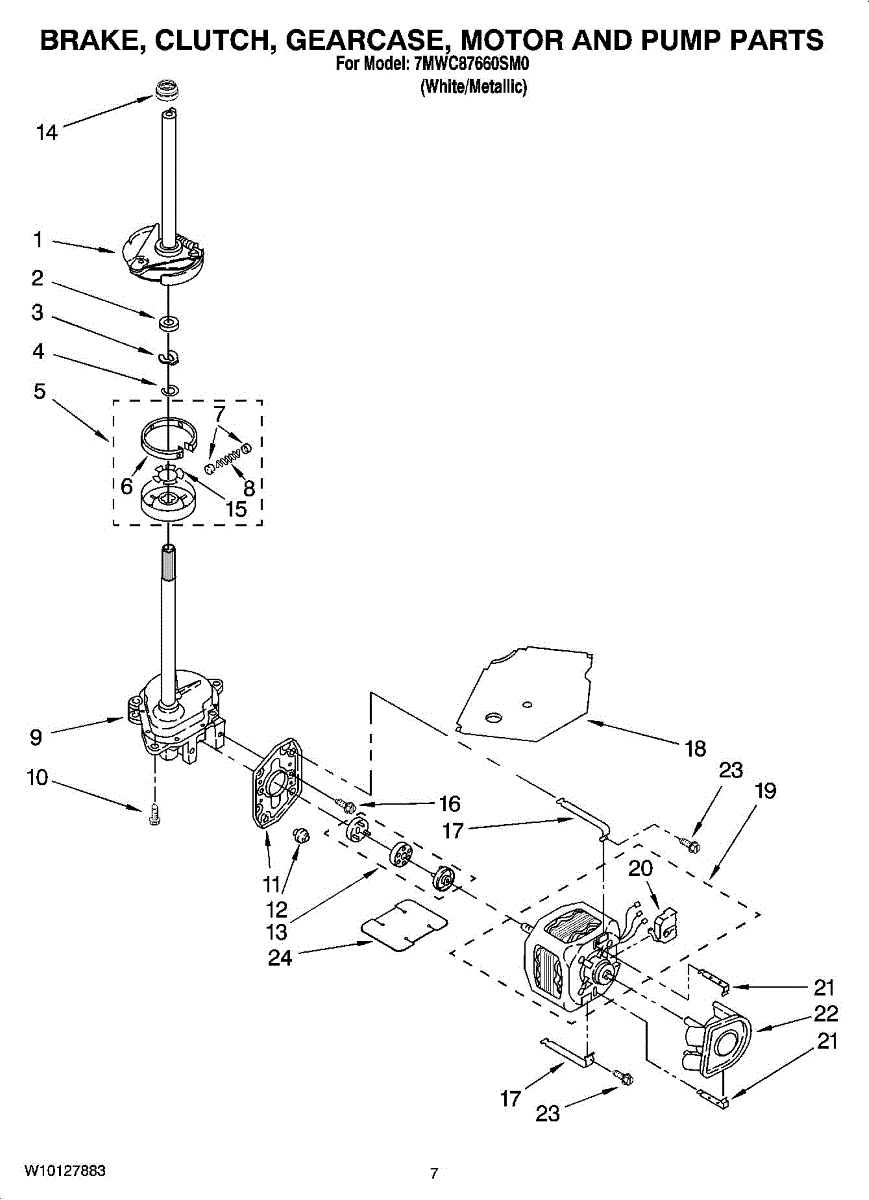 BRAKE, CLUTCH, GEARCASE, MOTOR AND PUMP PARTS
For Model: 7MWC87660SM0
(White/Metallic)

14
1
2
3
4
5
7
6
8
15
9
10
18
23
19
16
17
20
11
12
13
24
21
22
21
17
23

W10127883
7