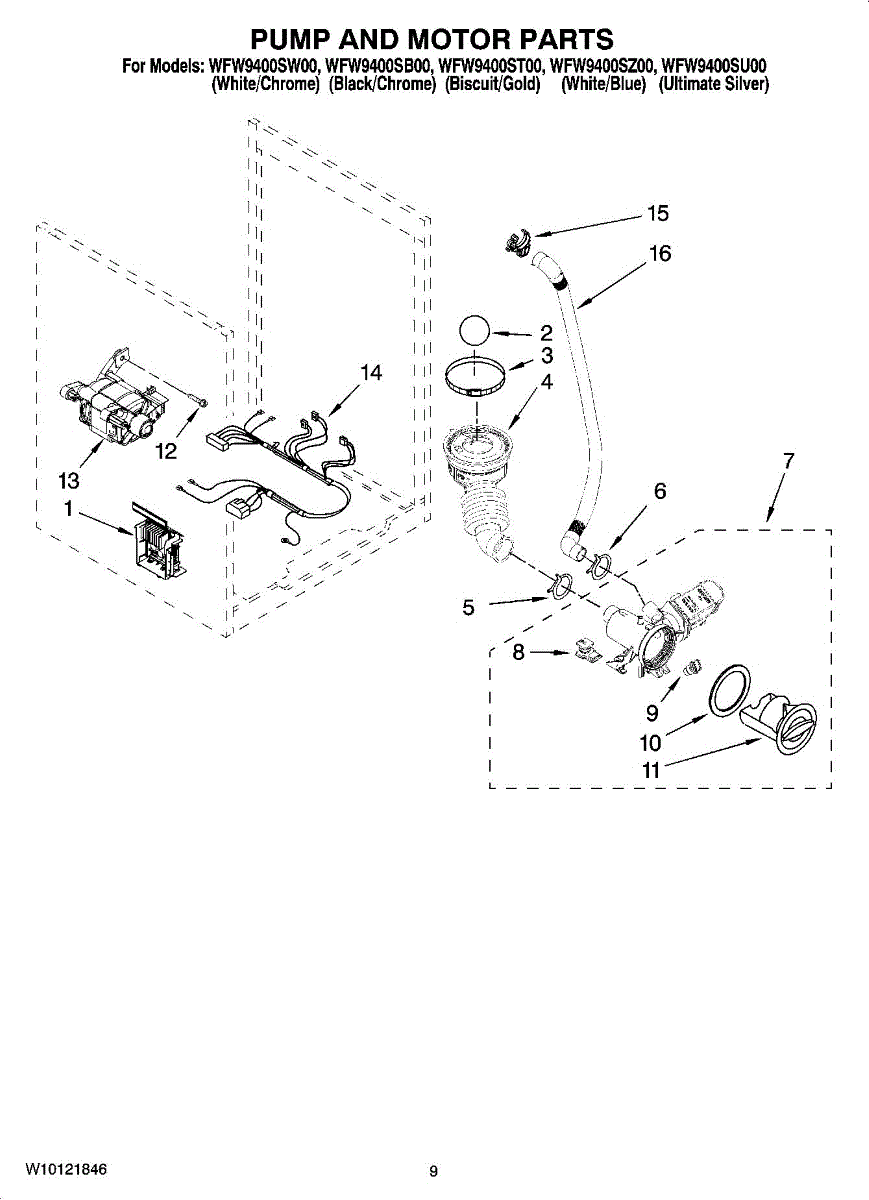 PUMP AND MOTOR PARTS

For Models: WFW9400SW00, WFW9400SB00, WFW9400ST00, WFW9400SZ00, WFW9400SU00
(White/Chrome) (Black/Chrome) (Biscuit/Gold) (White/Blue) (Ultimate Silver)

15
16
2
3
4
14
12
13
1
7
6
5
8
9
10
11

W10121846
9