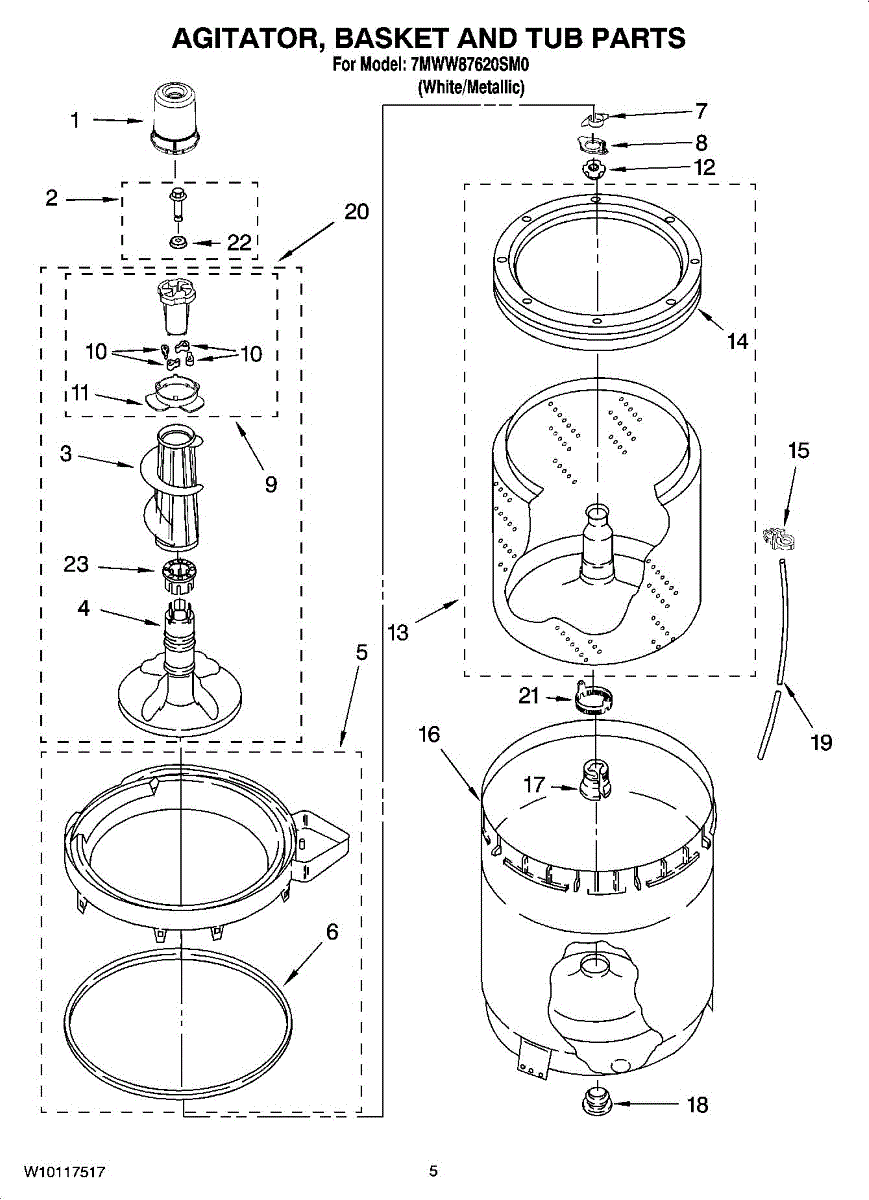 AGITATOR, BASKET AND TUB PARTS
For Model: 7MWW87620SM0
(White/Metallic)

1
2
22
20
10
10
11
9
3
23
4
5
6
7
8
12
14
15
13
21
16
17
19
18

W10117517
5