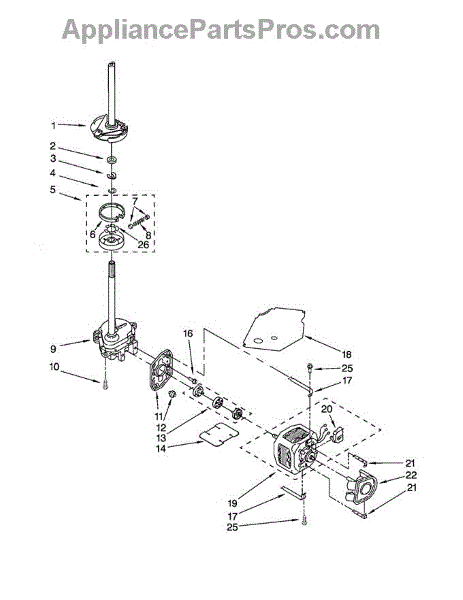 AppliancePartsPros.com

1
2
3
4
5
7
6
8
26
9
10
16
18
25
17
11
12
13
14
20
21
22
21
19
17
25