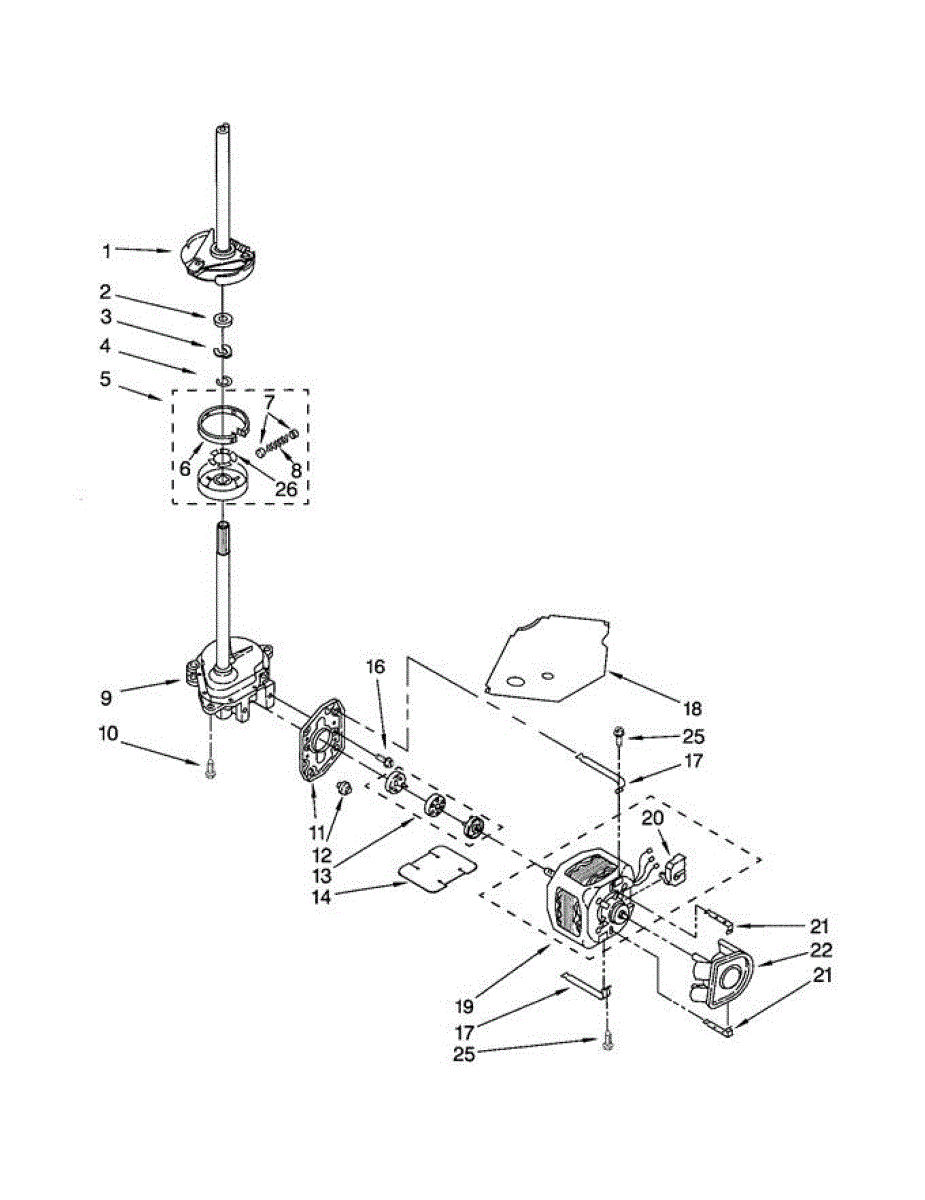 1
2
3
4
5
7
6
8
26
9
10
16
11
12
13
14
18
25
17
20
21
22
21
19
17
25