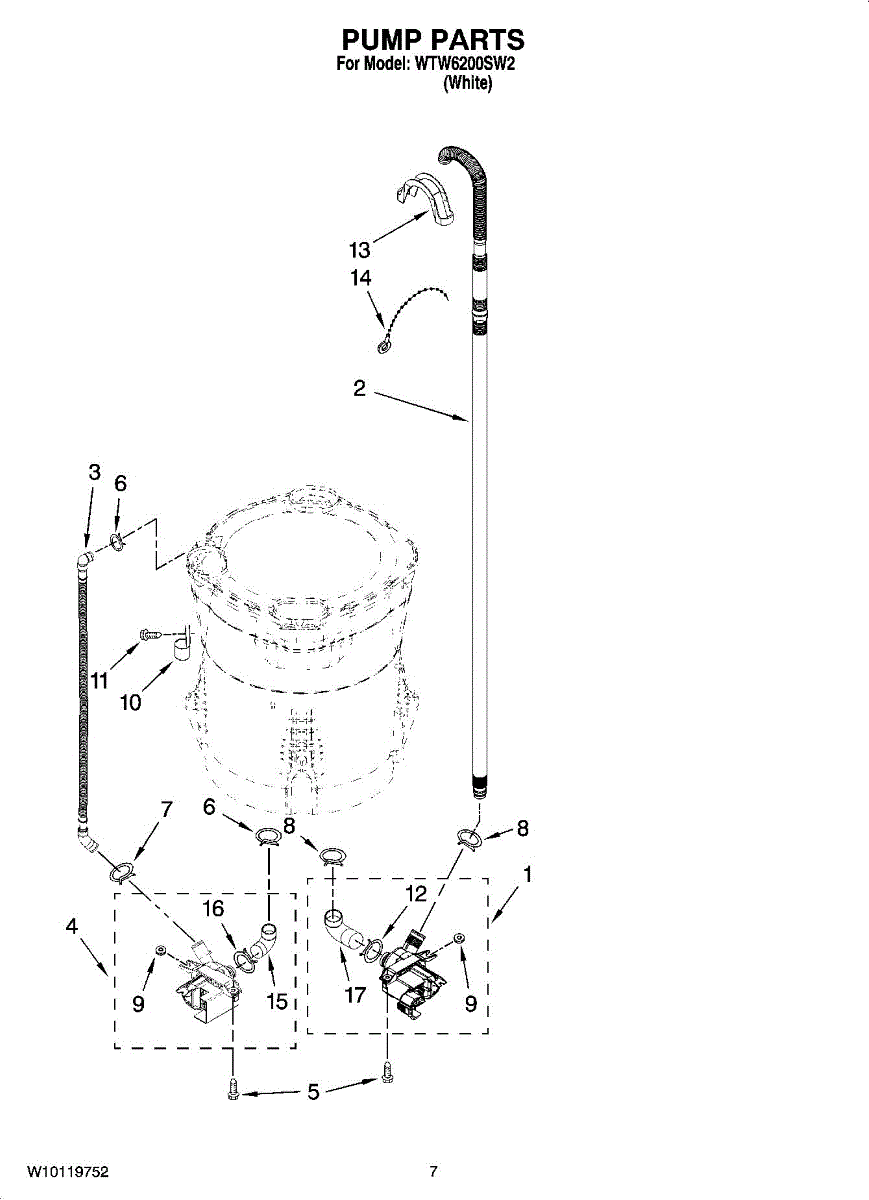 PUMP PARTS
For Model: WTW6200SW2
(White)

13
14
2
3
6
11
10
7
6
8
8
1
12
16
4
9
15
17
9
5

W10119752
7