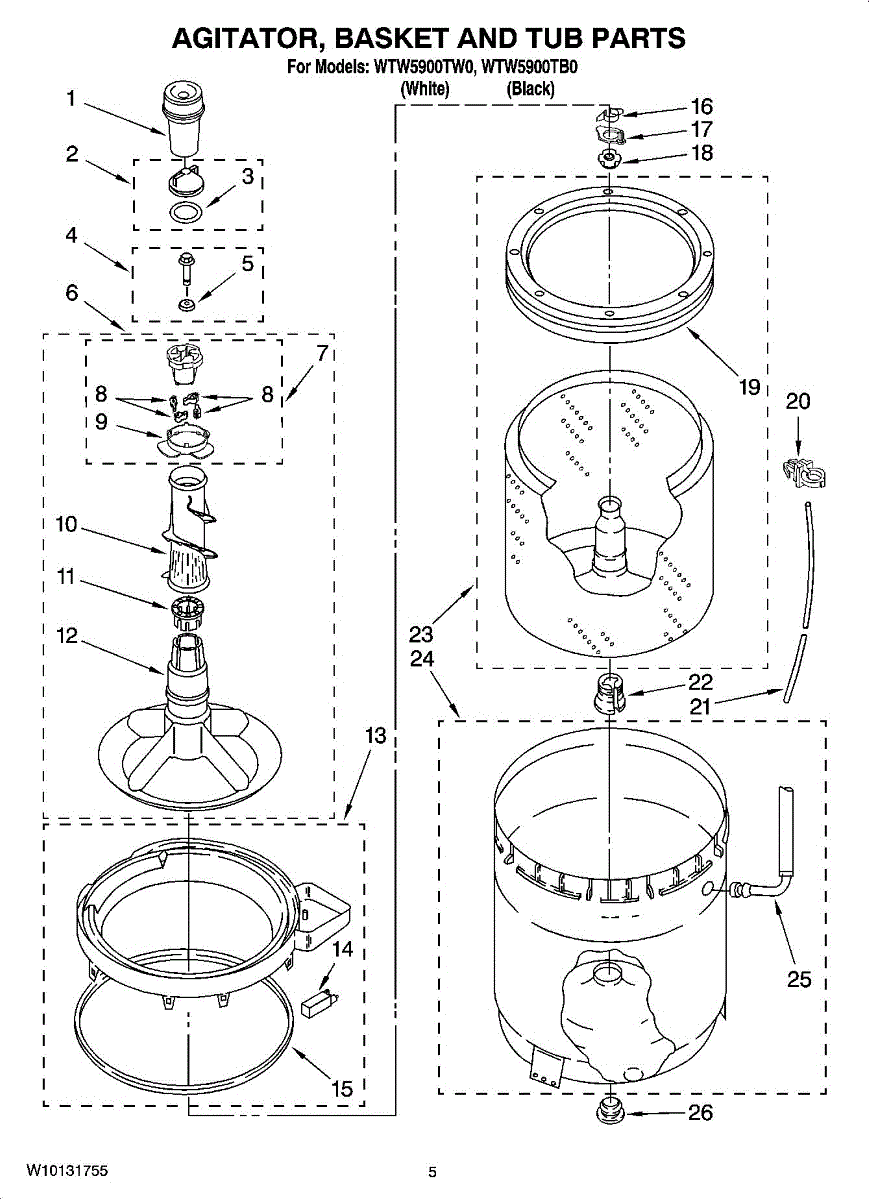 AGITATOR, BASKET AND TUB PARTS
For Models: WTW5900TW0, WTW5900TB0
(White) (Black)

1
2
3
4
5
6
7
8
8
9
10
11
12
13
14
15
16
17
18
19
20
21
22
23
24
25
26

W10131755
5