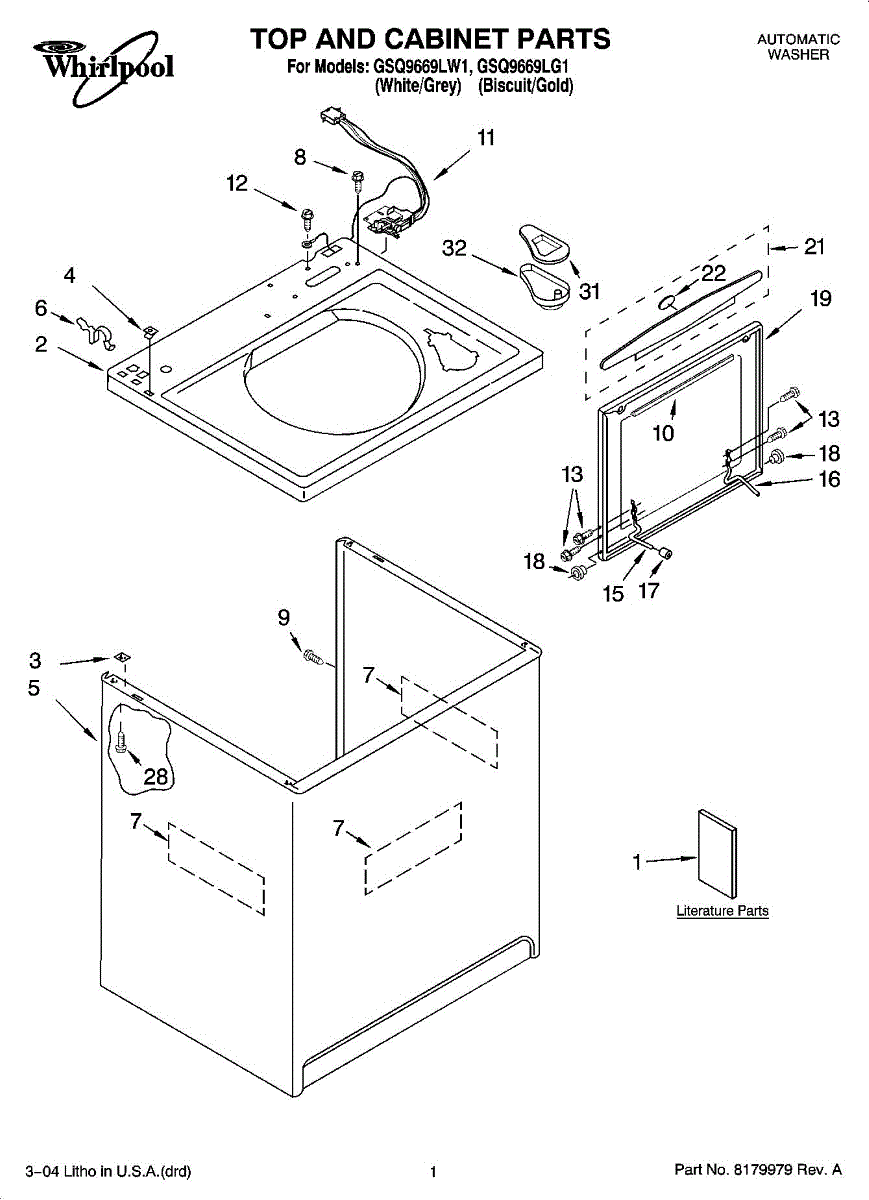 Whirlpool

TOP AND CABINET PARTS
For Models: GSQ9669LW1, GSQ9669LG1
(White/Grey) (Biscuit/Gold)

AUTOMATIC WASHER

11
8
12
32
31
21
22
19
4
6
2
10
13
18
16
13
18
15
17
9
3
5
7
28
7
7
1
Literature Parts

3–04 Litho in U.S.A.(drd)
1
Part No. 8179979 Rev. A