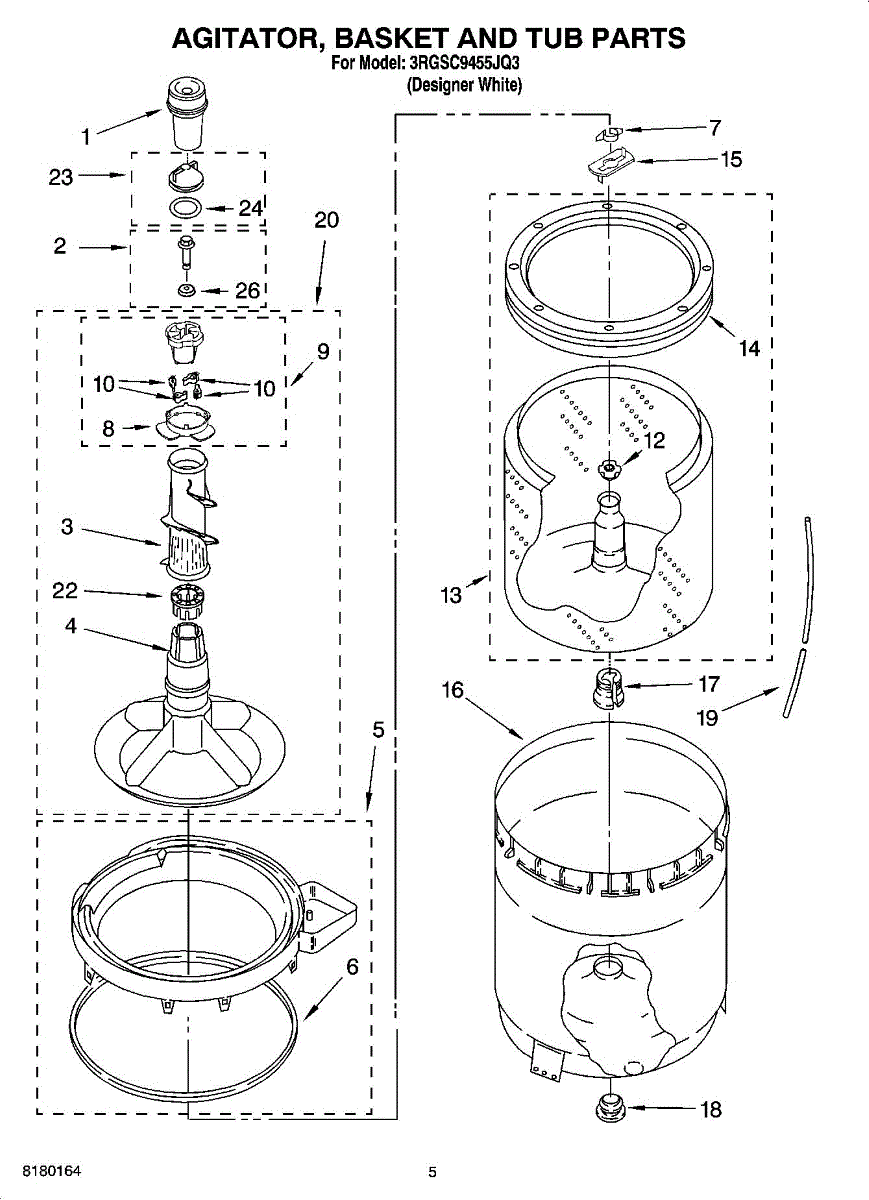 AGITATOR, BASKET AND TUB PARTS
For Model: 3RGSC9455JQ3
(Designer White)

1
23
24
2
26
20
9
10
10
8
3
22
4
5
6
7
15
14
12
13
16
17
19
18

8180164
5