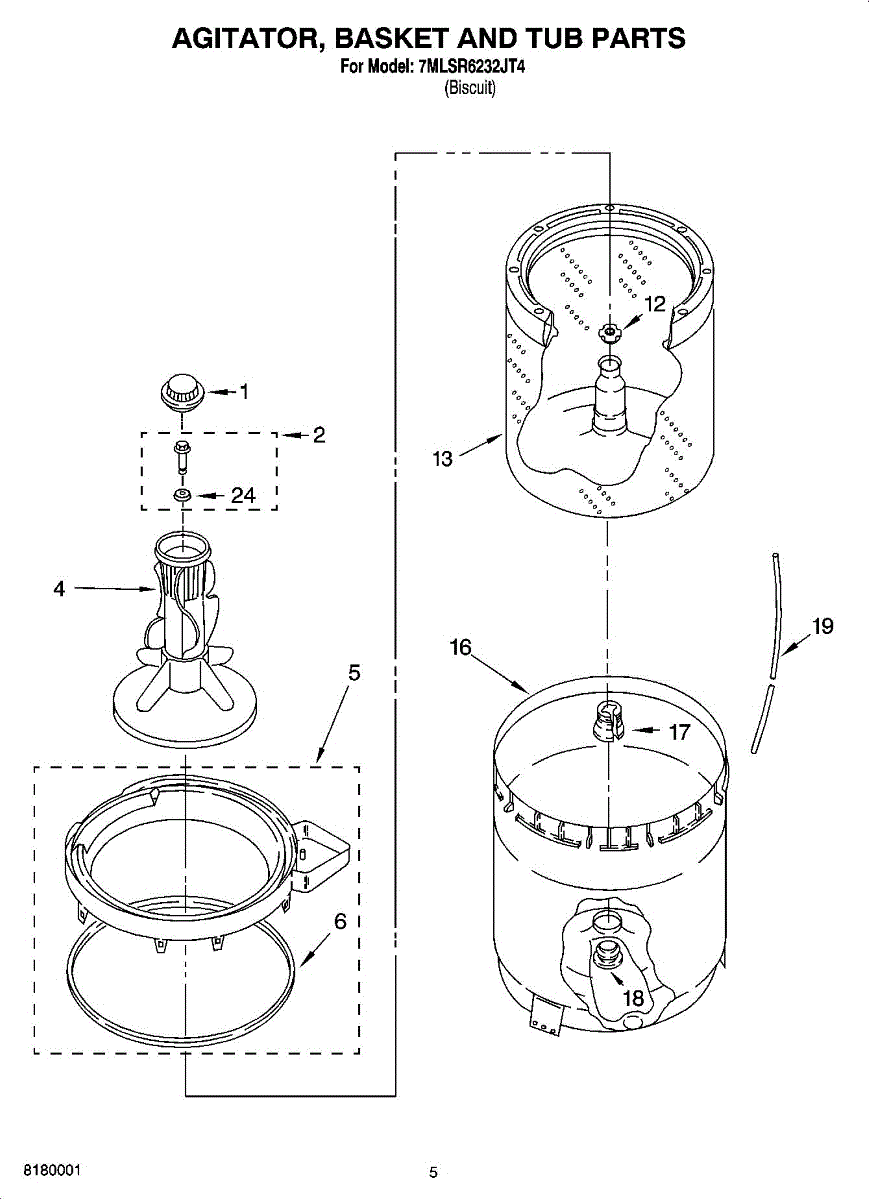 AGITATOR, BASKET AND TUB PARTS
For Model: 7MLSR6232JT4
(Biscuit)

1
2
24
4
5
6
12
13
16
17
18
19

8180001
5