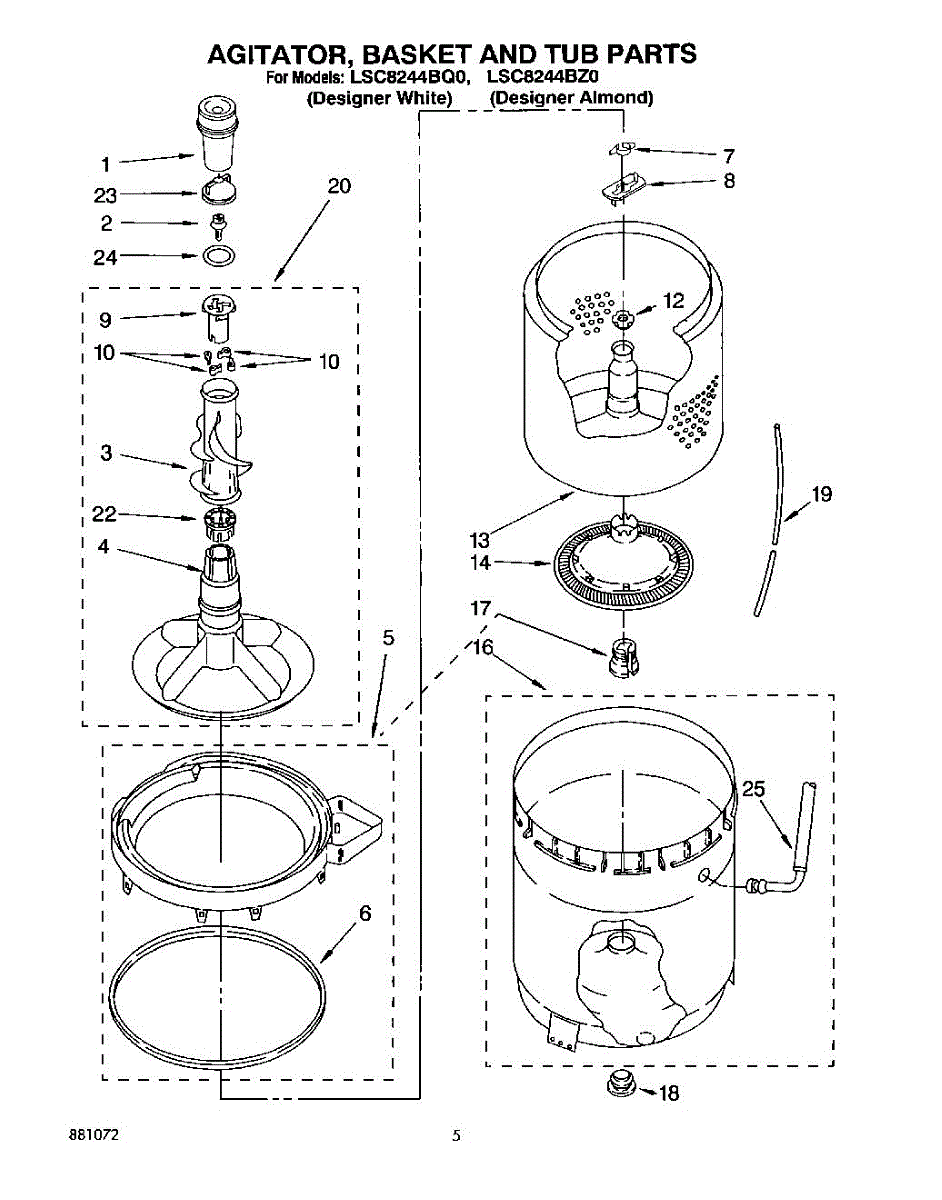 AGITATOR, BASKET AND TUB PARTS
For Models: LSC8244BQ0, LSC8244BZ0
(Designer White) (Designer Almond)

1
23
2
24
20
9
10
10
3
22
4
5
6
7
8
12
13
14
19
17
16
25
18

881072

5