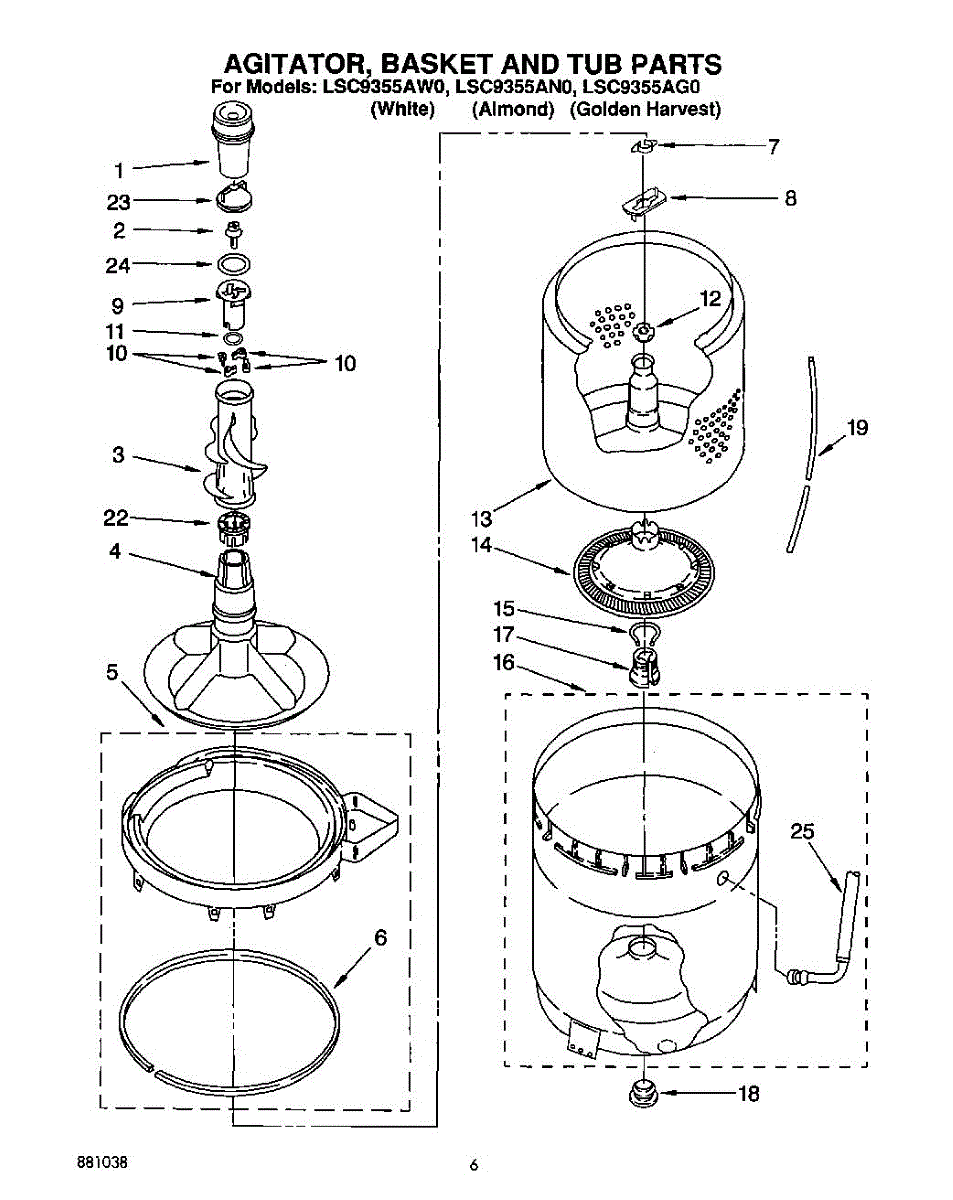 AGITATOR, BASKET AND TUB PARTS
For Models: LSC9355AW0, LSC9355AN0, LSC9355AG0
(White) (Almond) (Golden Harvest)

1
23
2
24
9
11
10
10
3
22
4
5
6
7
8
12
19
13
14
15
17
16
25
18

881038

6