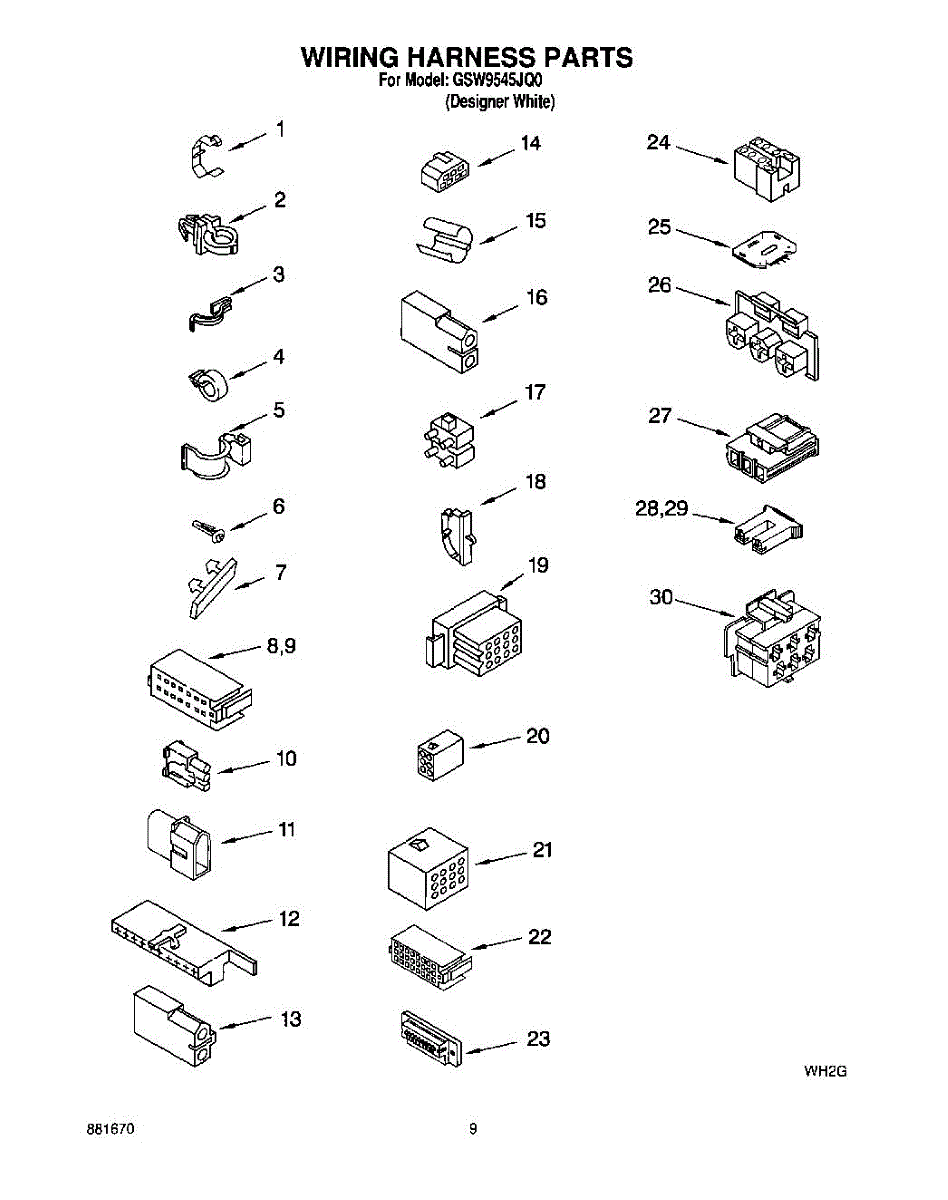 WIRING HARNESS PARTS
For Model: GSW9545JQ0
(Designer White)

1
2
3
4
5
6
7
8,9
10
11
12
13

14
15
16
17
18
19
20
21
22
23

24
25
26
27
28,29
30

WH2G

881670

9