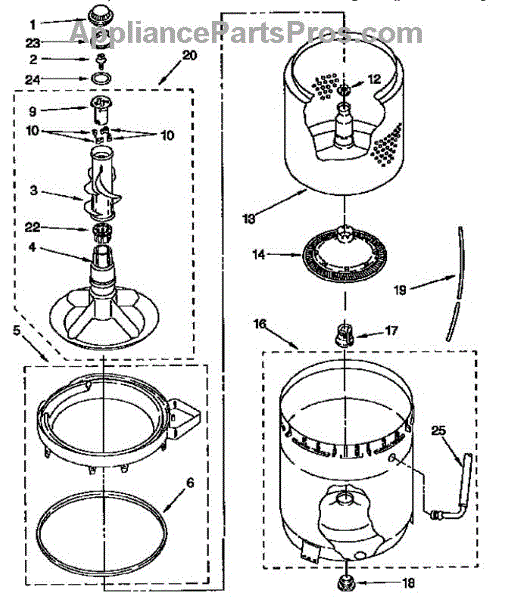 AppliancePartsPros.com

1
23
2
24
20
9
10
10
3
22
4
5
6
12
13
14
19
16
17
25
18