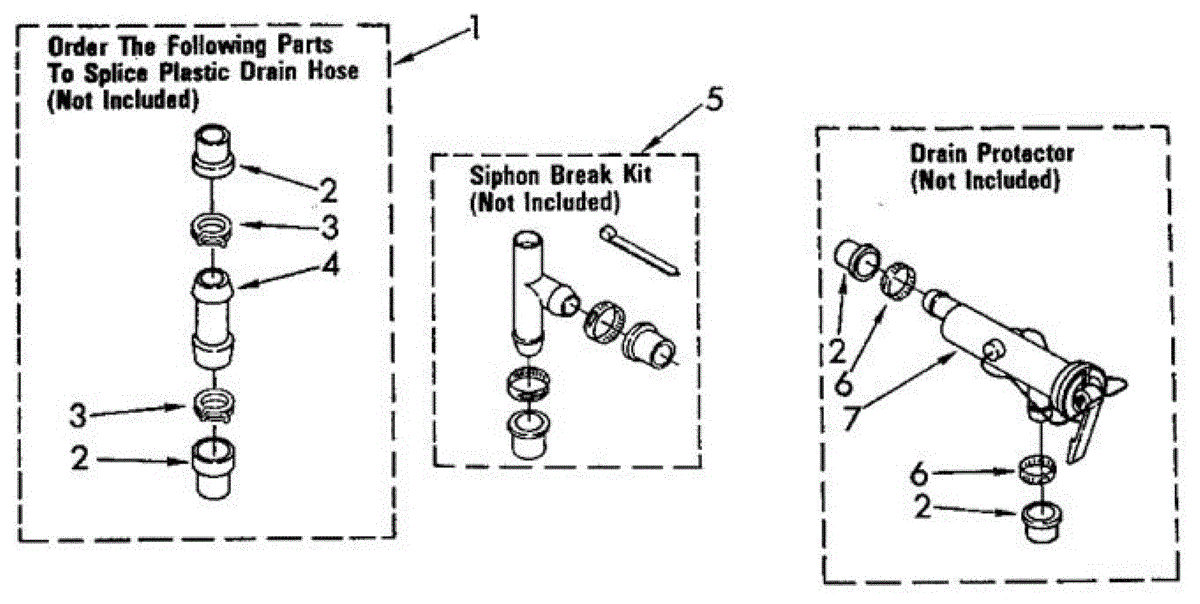 Order The Following Parts To Splice Plastic Drain Hose (Not Included)

1

2

3

4

3

2

5

Siphon Break Kit (Not Included)

Drain Protector (Not Included)

2

6

7

6

2