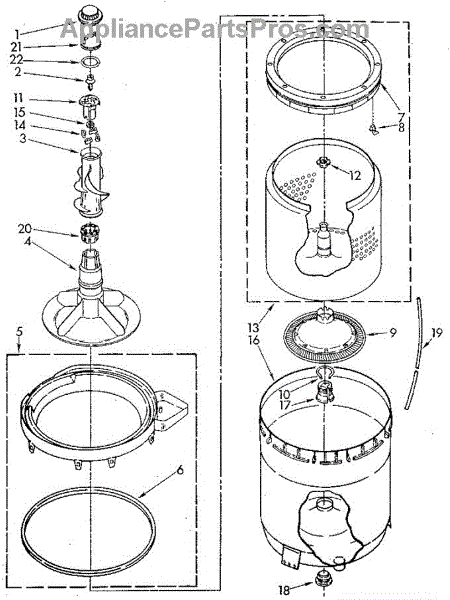 AppliancePartsPros.com

1
21
22
2
11
15
14
3
20
4
5
6
7
8
12
13
16
9
19
10
17
18