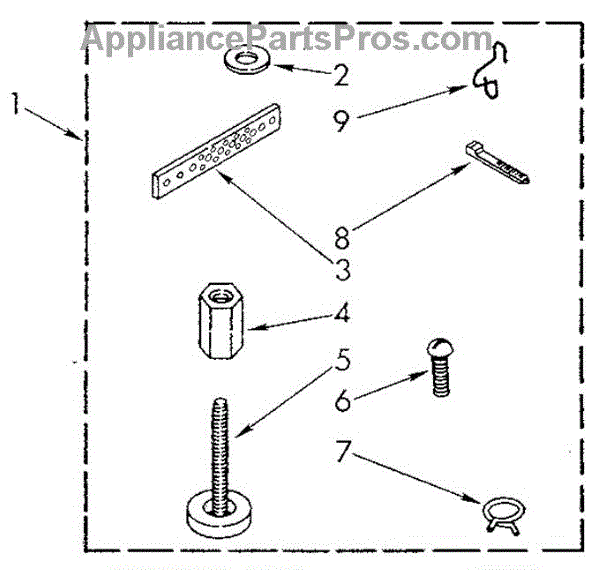 AppliancePartsPros.com
1
2
9
8
3
4
5
6
7