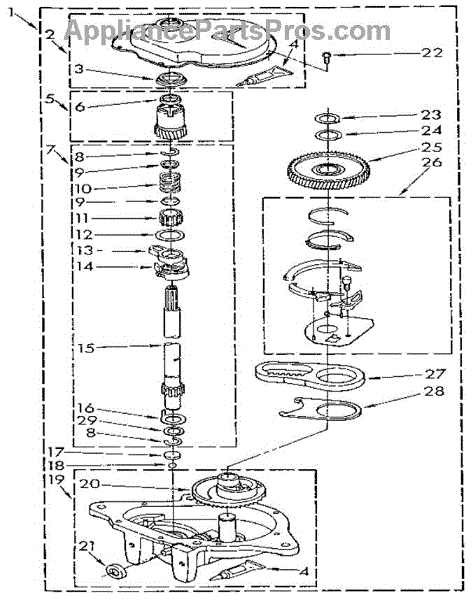 AppliancePartsPros.com

1
2
3
4
22
5
6
23
24
25
26
7
8
9
10
9
11
12
13
14
15
27
28
16
29
8
17
18
19
20
21
4