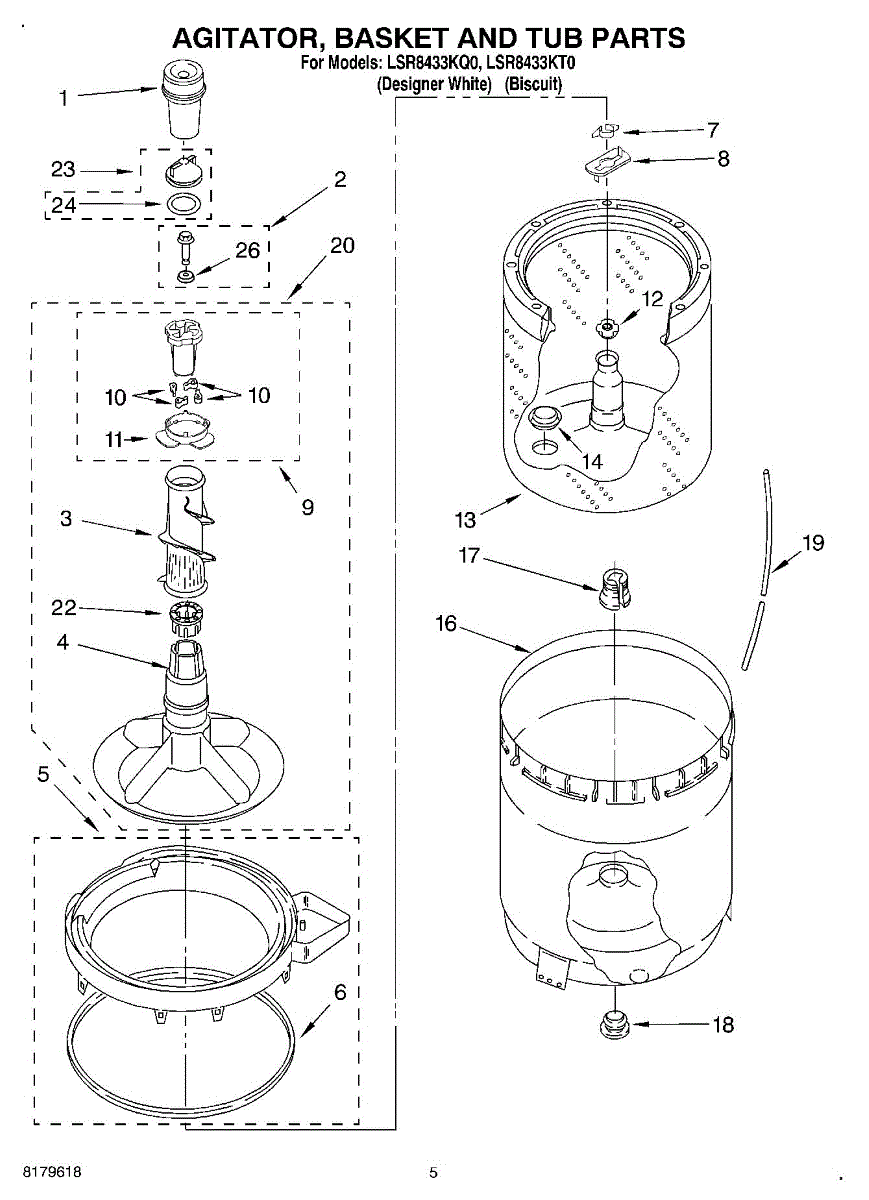 AGITATOR, BASKET AND TUB PARTS
For Models: LSR8433KQ0, LSR8433KT0
(Designer White) (Biscuit)

1
23
24
2
26
20
10
10
11
9
3
22
4
5
6
7
8
12
14
13
17
19
16
18

8179618
5