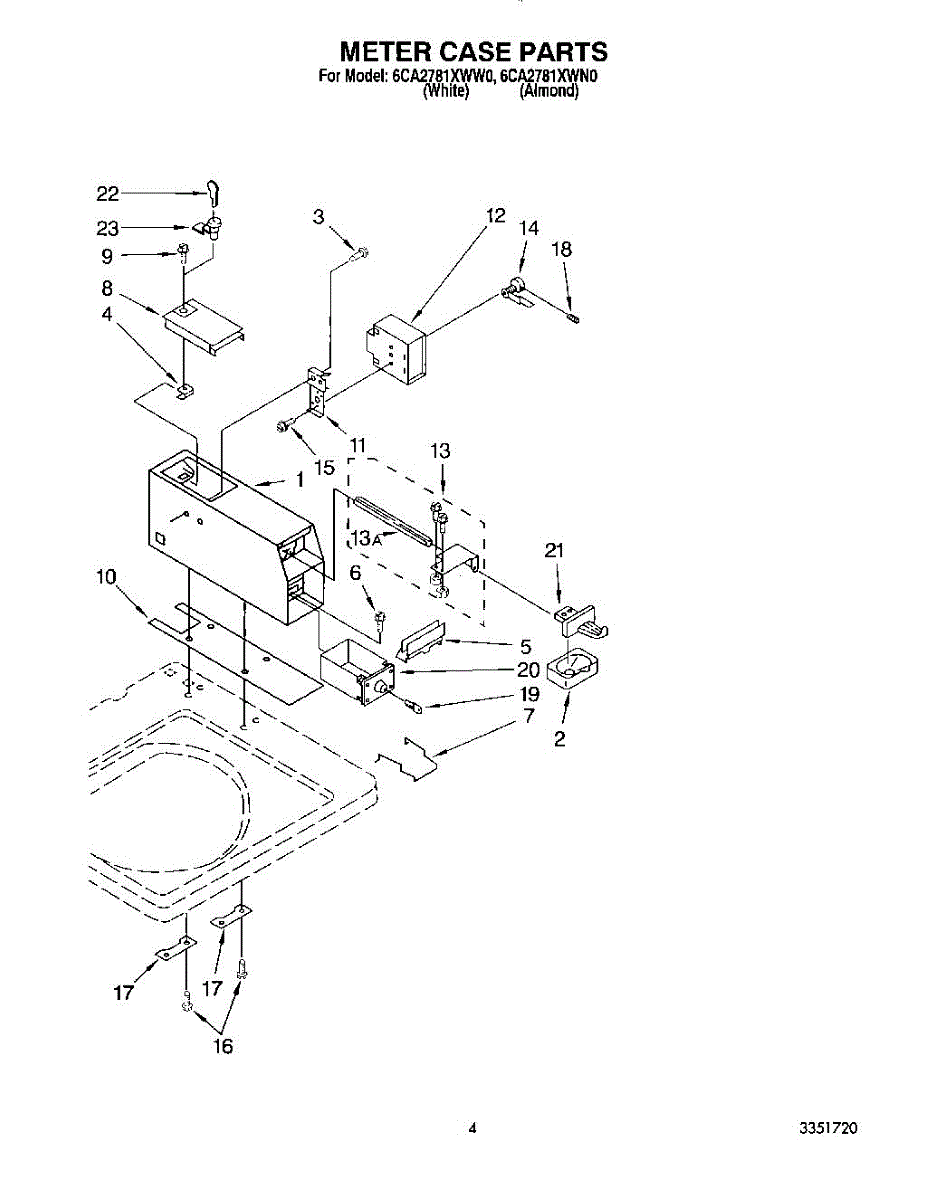 METER CASE PARTS
For Model: 6CA2781XWW0, 6CA2781XWN0
(White) (Almond)

22
23
9
8
4
3
12
14
18
11
15
1
13
13A
21
10
6
5
20
19
7
2
17
17
16

4

3351720