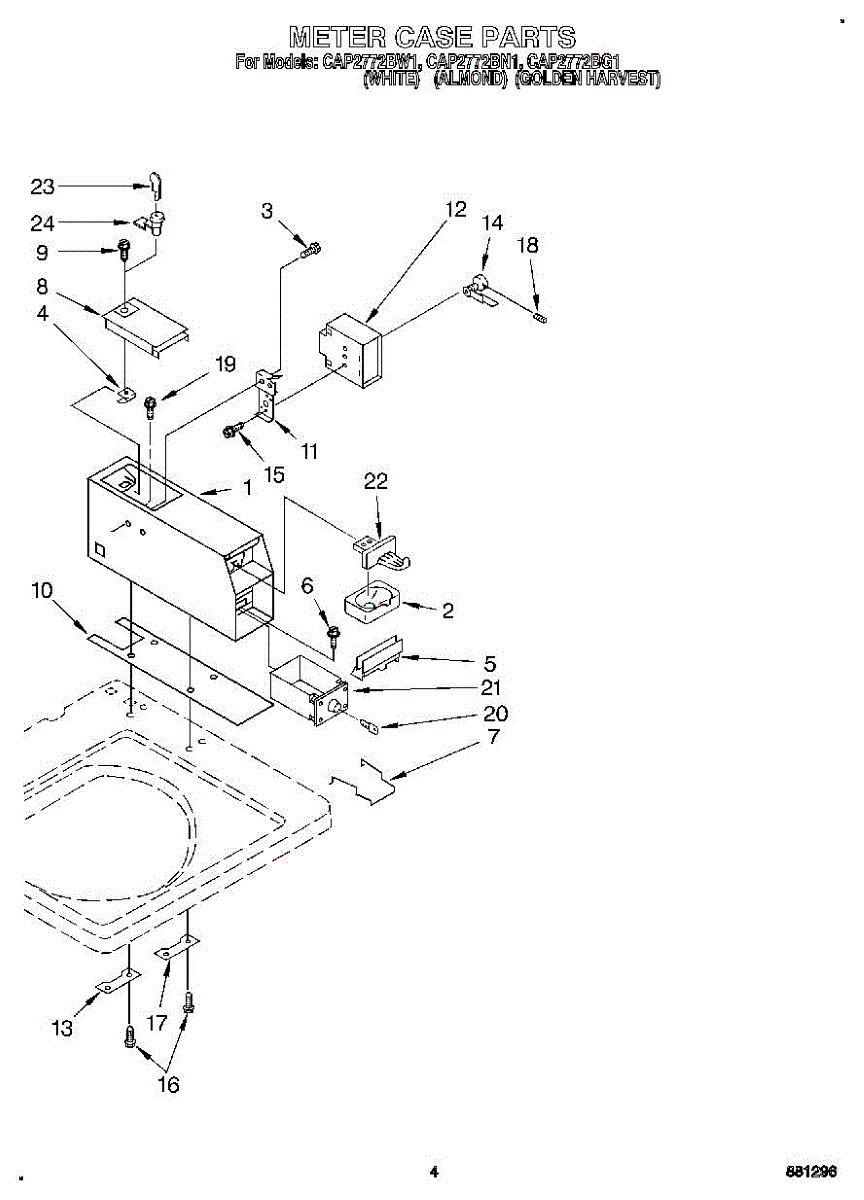 METER CASE PARTS
For Models: CAP2772BW1, CAP2772BN1, CAP2772BG1
(WHITE) (ALMOND) (GOLDEN HARVEST)

23
24
9
8
4
3
12
14
18
19
11
15
1
22
10
6
2
5
21
20
7
13
17
16

4
881296