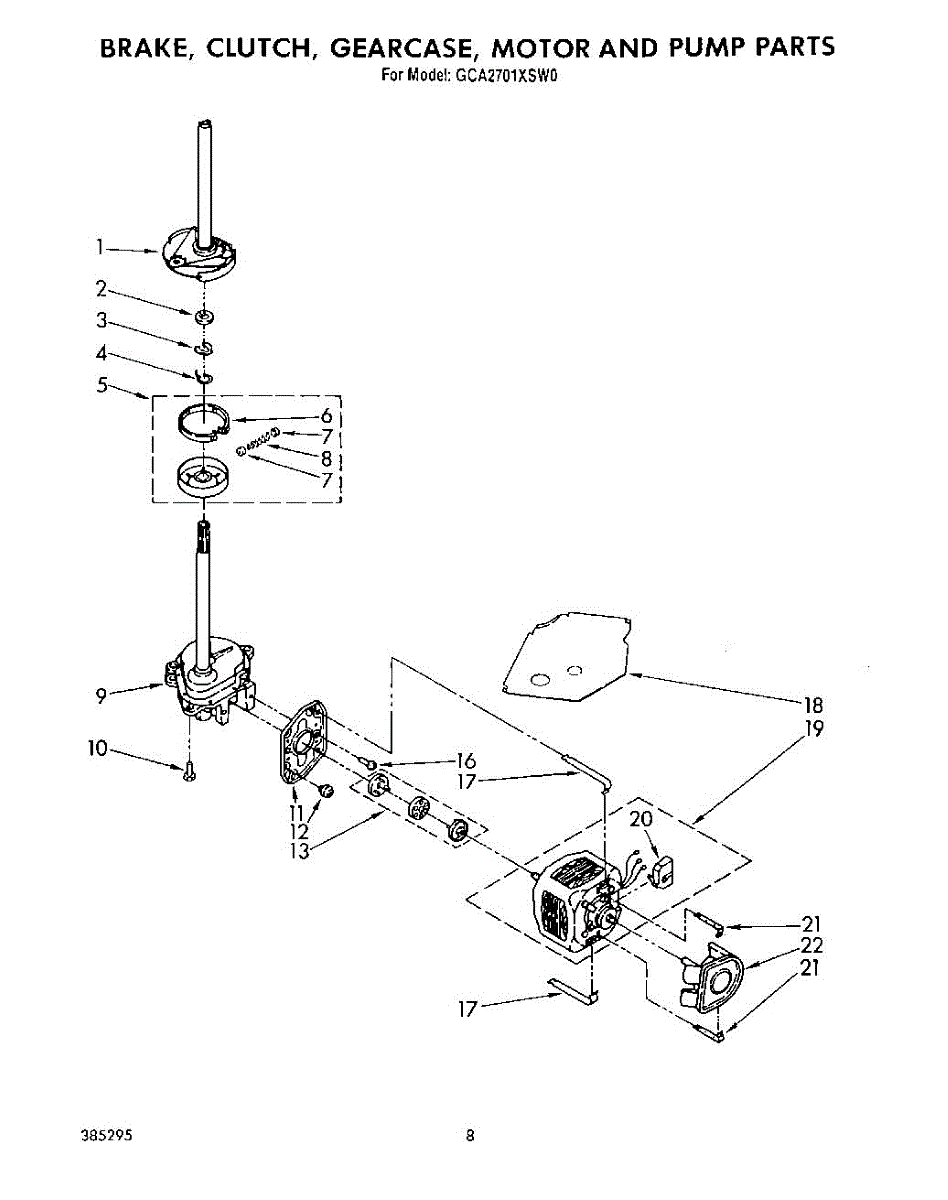 BRAKE, CLUTCH, GEARCASE, MOTOR AND PUMP PARTS
For Model: GCA2701XSW0

1
2
3
4
5
6
7
8
7
9
10
11
12
13
16
17
18
19
20
21
22
21
17

385295

8