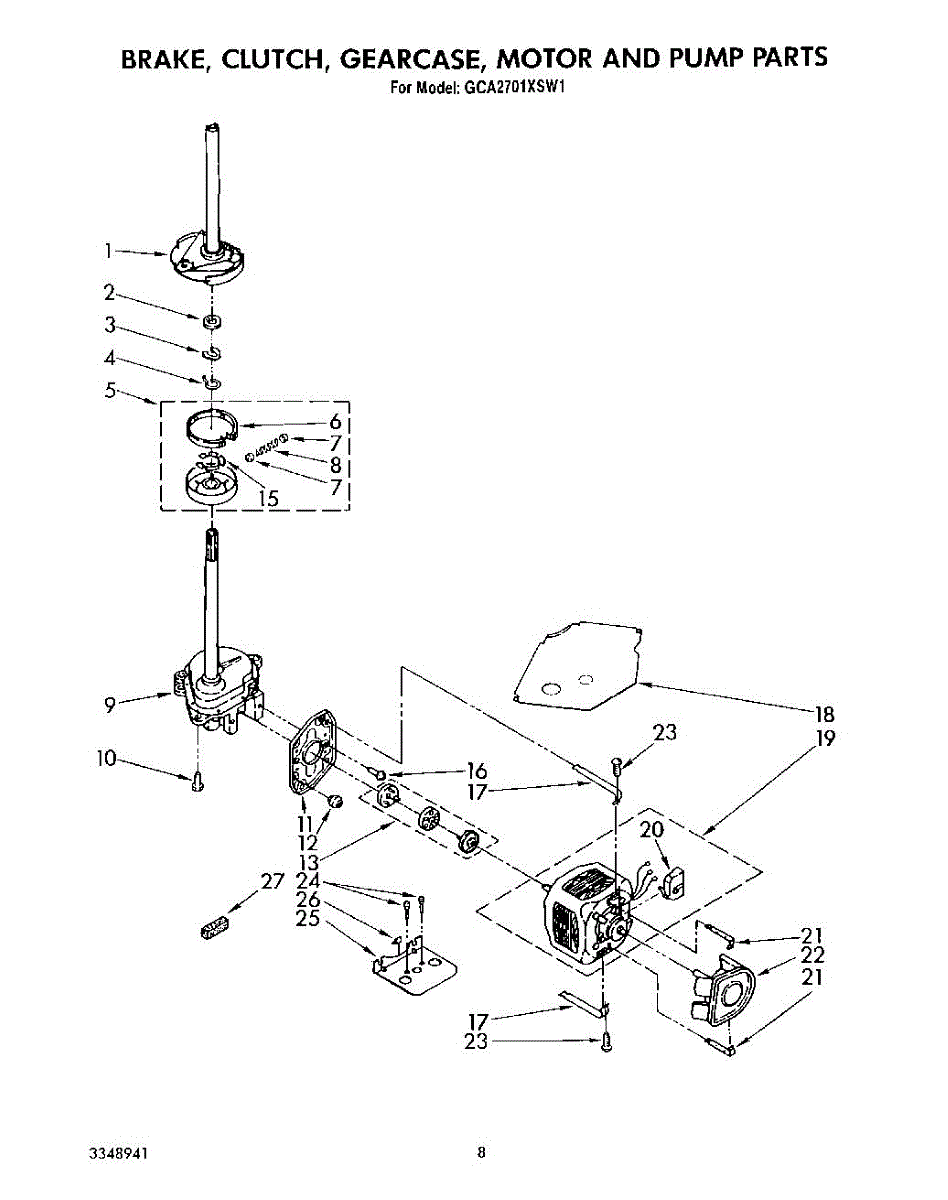 BRAKE, CLUTCH, GEARCASE, MOTOR AND PUMP PARTS
For Model: GCA2701XSW1

1
2
3
4
5
6
7
8
7
15
9
10
11
12
13
16
17
18
19
23
20
27
24
26
25
21
22
21
17
23

3348941
8