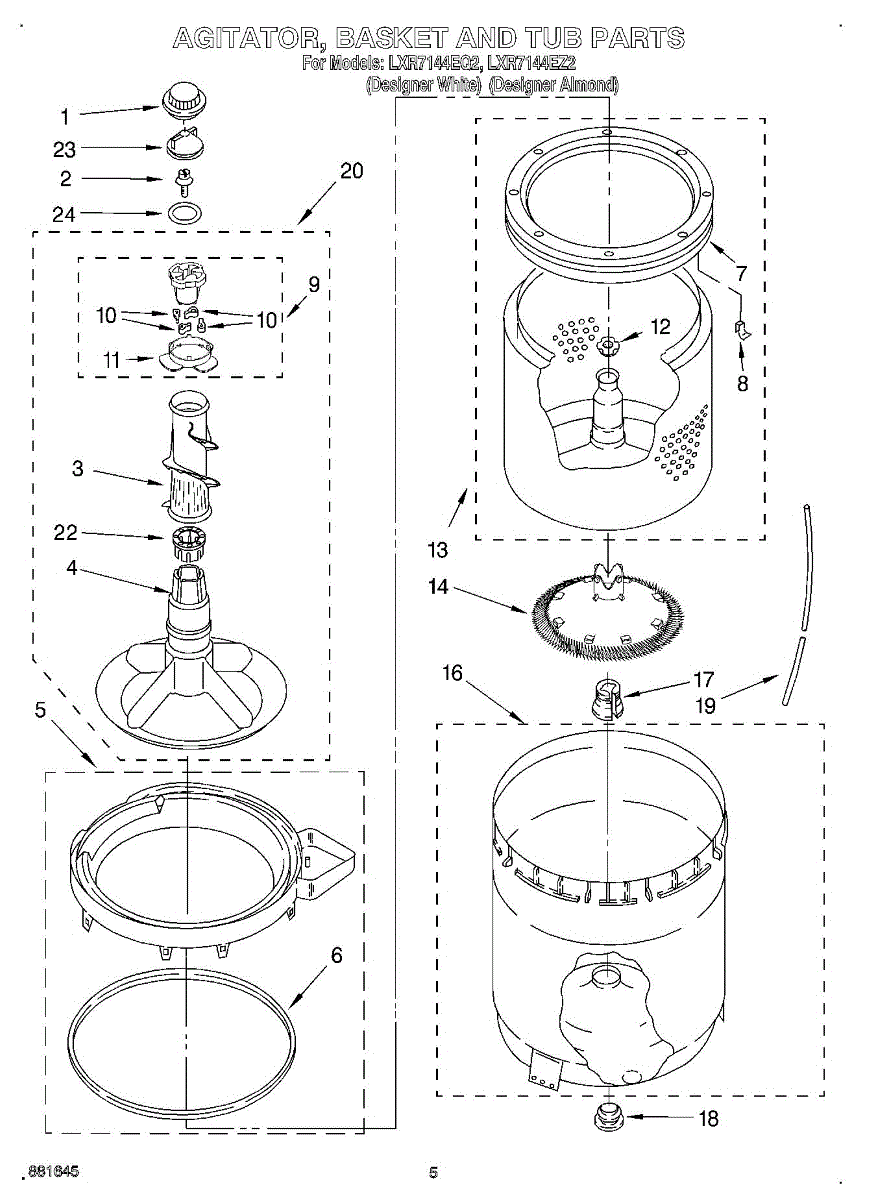 AGITATOR, BASKET AND TUB PARTS
For Models: LXR7144EQ2, LXR7144EZ2
(Designer White) (Designer Almond)

1
23
2
24
20
9
10
10
11
3
22
4
5
6
7
12
8
13
14
16
17
19
18

881645

5