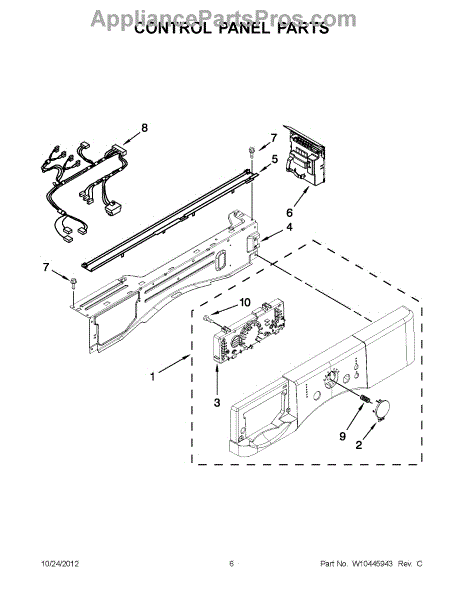 AppliancePartsPros.com
CONTROL PANEL PARTS

8
7
5
6
4
7
10
1
3
9
2

10/24/2012
6
Part No. W10445943 Rev. C