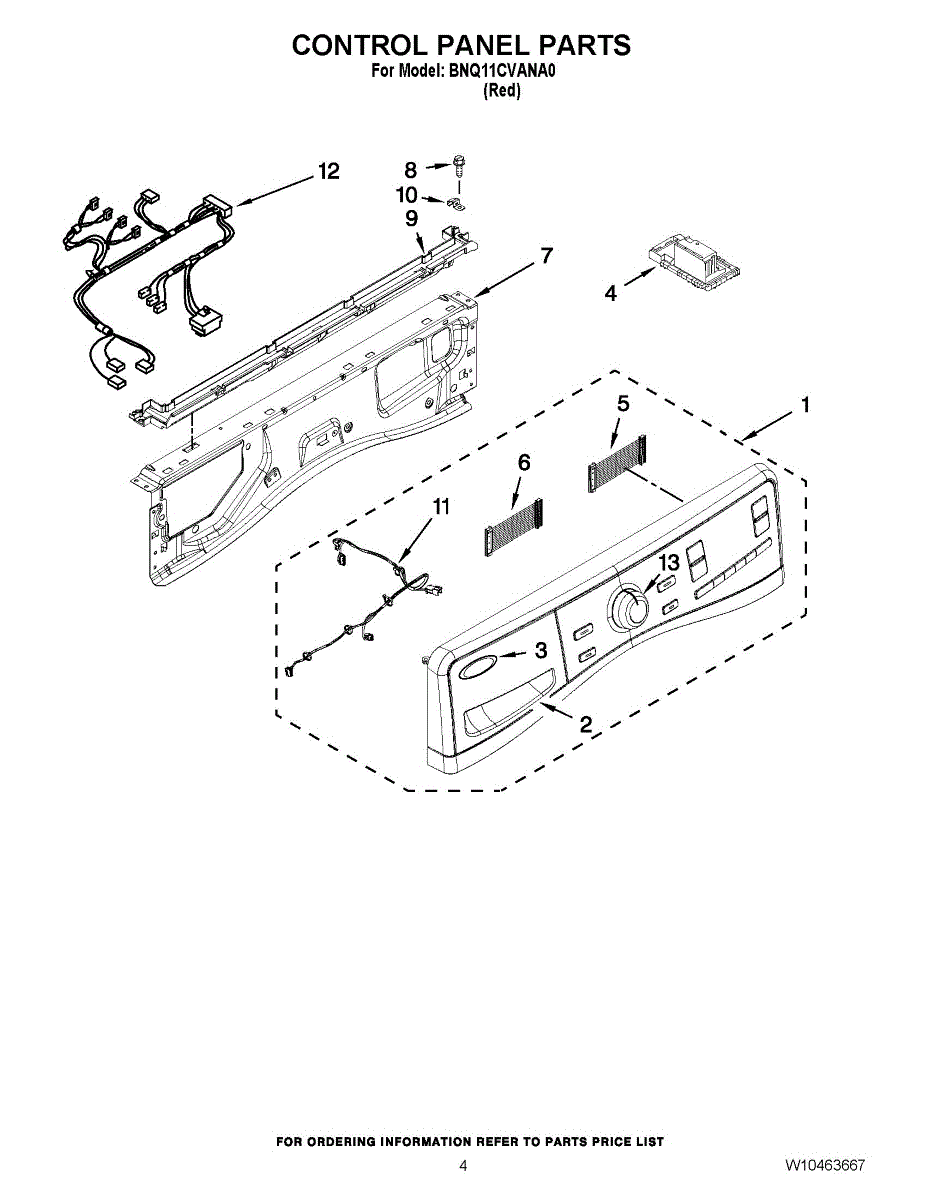 CONTROL PANEL PARTS
For Model: BNQ11CVANA0
(Red)

12
8
10
9
7
4
5
1
6
11
13
3
2

FOR ORDERING INFORMATION REFER TO PARTS PRICE LIST
4
W10463667