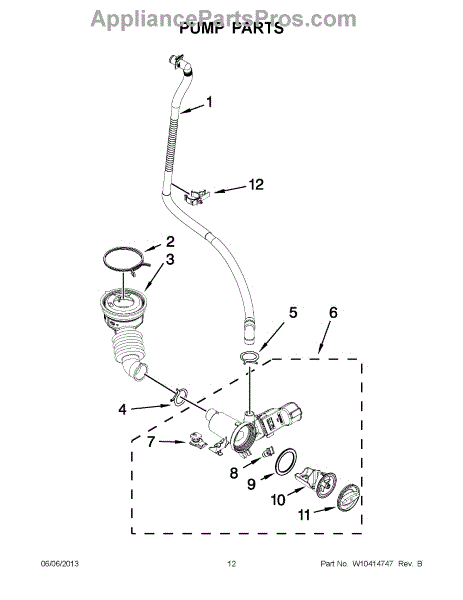 AppliancePartsPros.com
PUMP PARTS

1
12
2
3
5
6
4
7
8
9
10
11

06/06/2013 12 Part No. W10414747 Rev. B