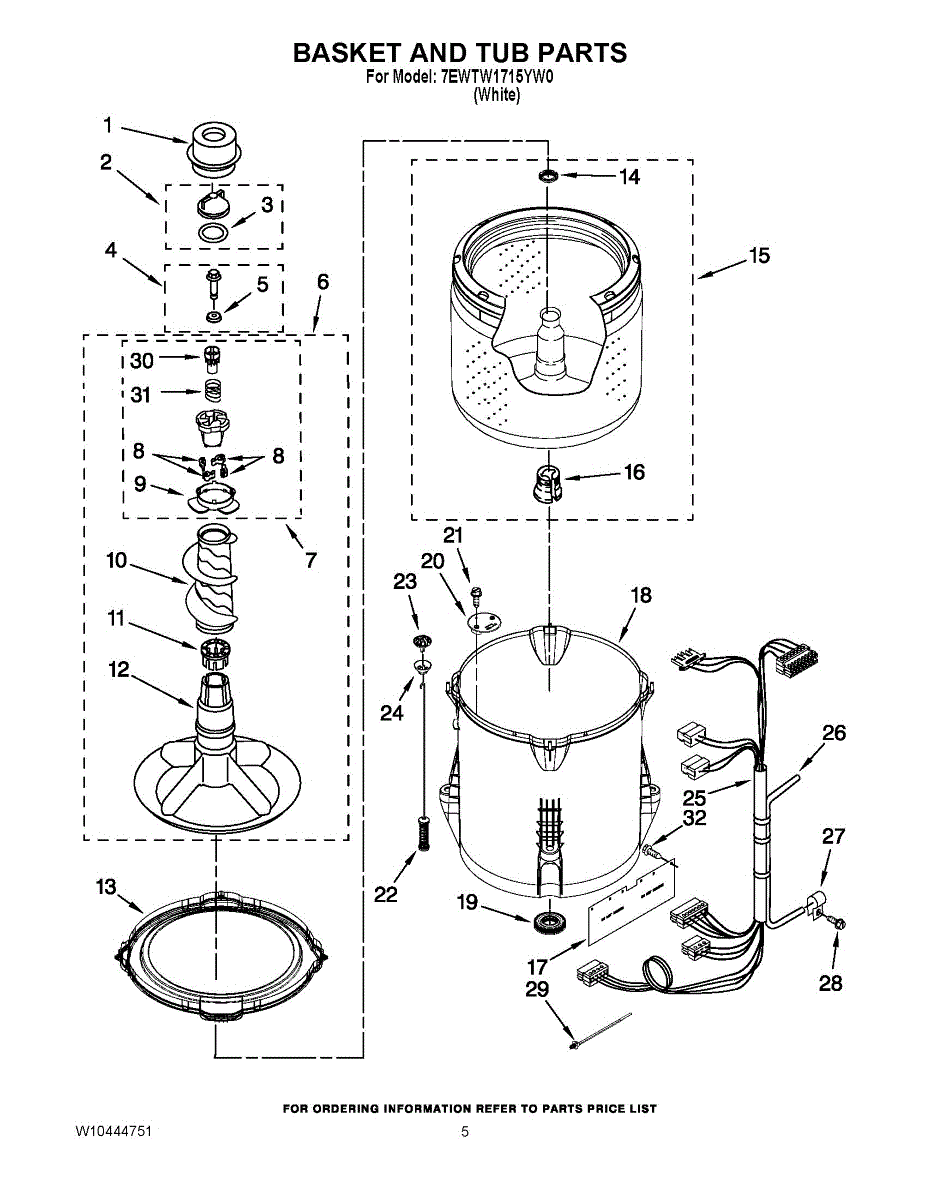 BASKET AND TUB PARTS
For Model: 7EWTW1715YW0
(White)

1
2
3
4
5
6
30
31
8
8
9
7
10
11
12
13
14
15
16
21
20
23
18
24
26
25
32
27
22
19
17
29
28

FOR ORDERING INFORMATION REFER TO PARTS PRICE LIST
W10444751
5