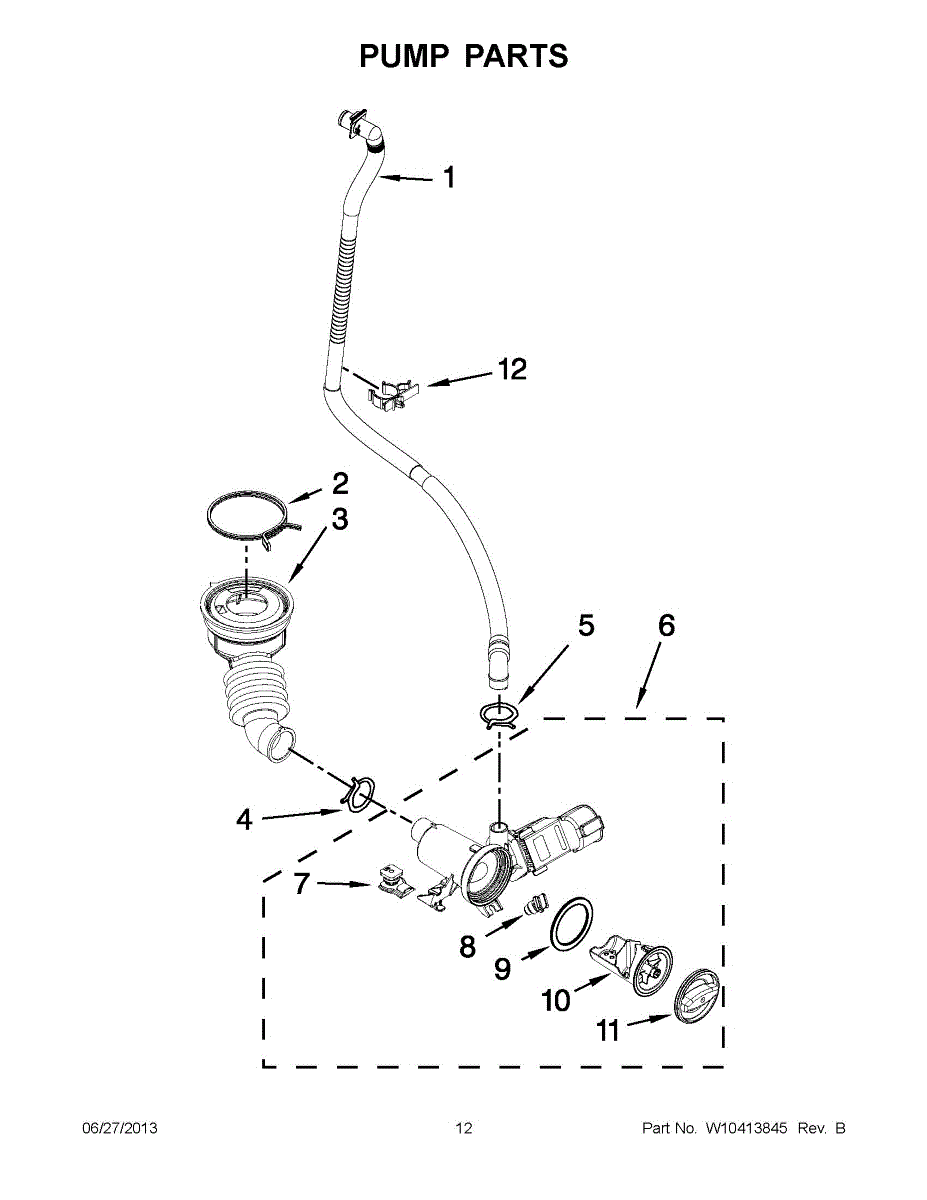 PUMP PARTS

1

12

2

3

5

6

4

7

8

9

10

11

06/27/2013

12

Part No. W10413845 Rev. B