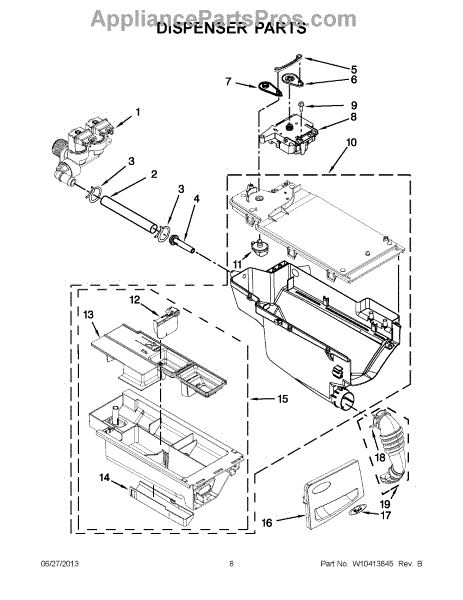 AppliancePartsPros.com
DISPENSER PARTS

5
6
7
9
8
1
10
3
2
3
4
11
12
13
15
14
18
19
16
17

06/27/2013
8
Part No. W10413845 Rev. B