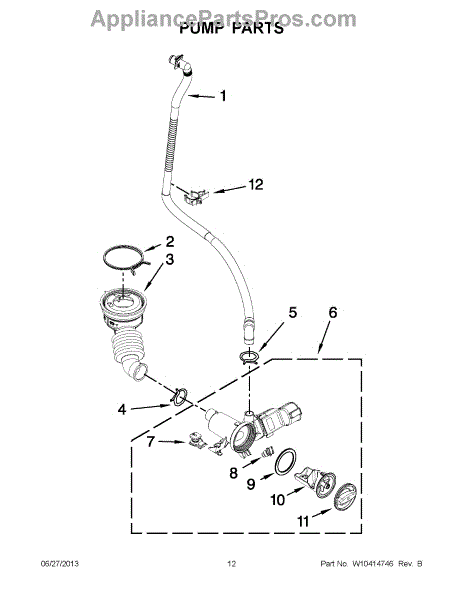 AppliancePartsPros.com
PUMP PARTS

1

12

2

3

5

6

4

7

8

9

10

11

06/27/2013 12 Part No. W10414746 Rev. B