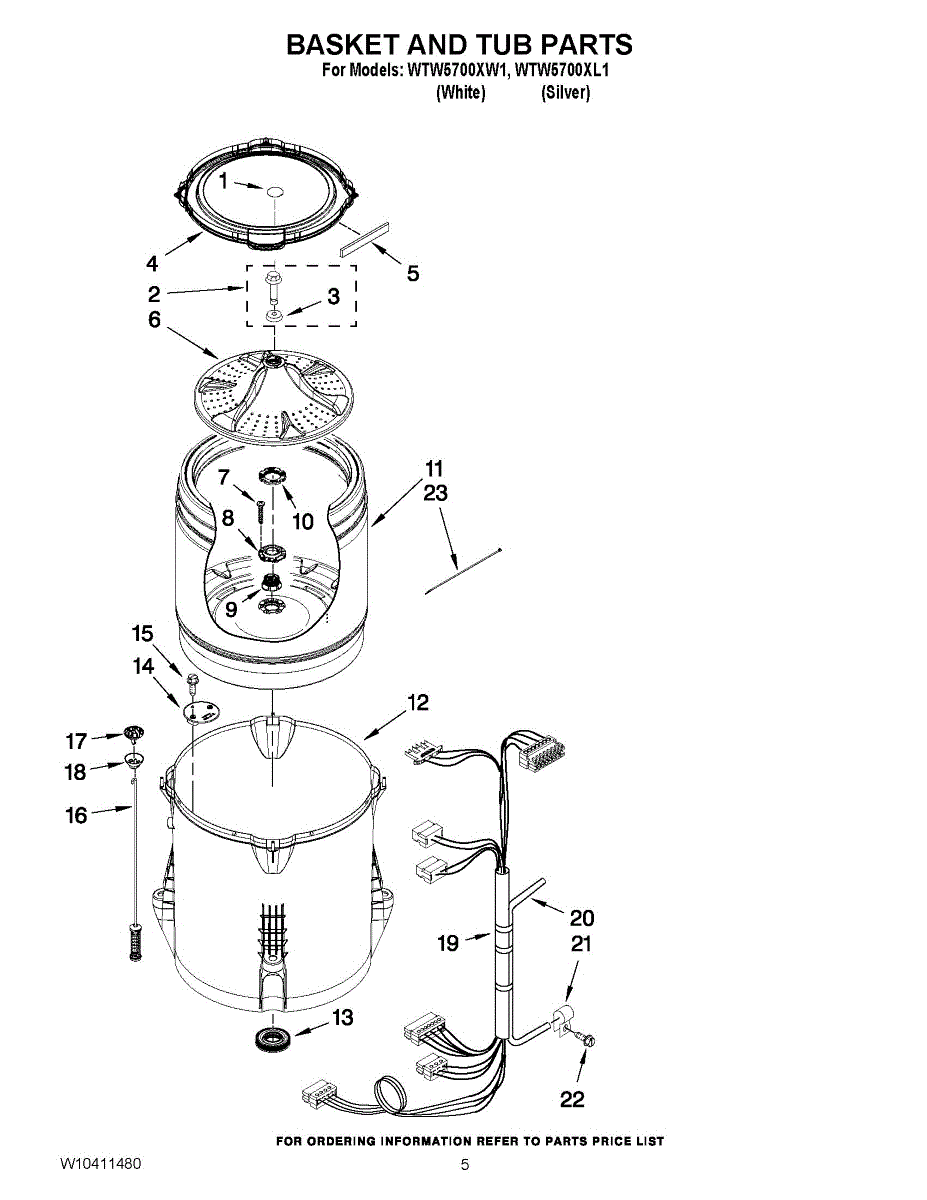 BASKET AND TUB PARTS
For Models: WTW5700XW1, WTW5700XL1
(White) (Silver)

1
4
5
2
3
6
7
10
11
23
8
9
15
14
12
17
18
16
20
19
21
13
22

FOR ORDERING INFORMATION REFER TO PARTS PRICE LIST

W10411480

5