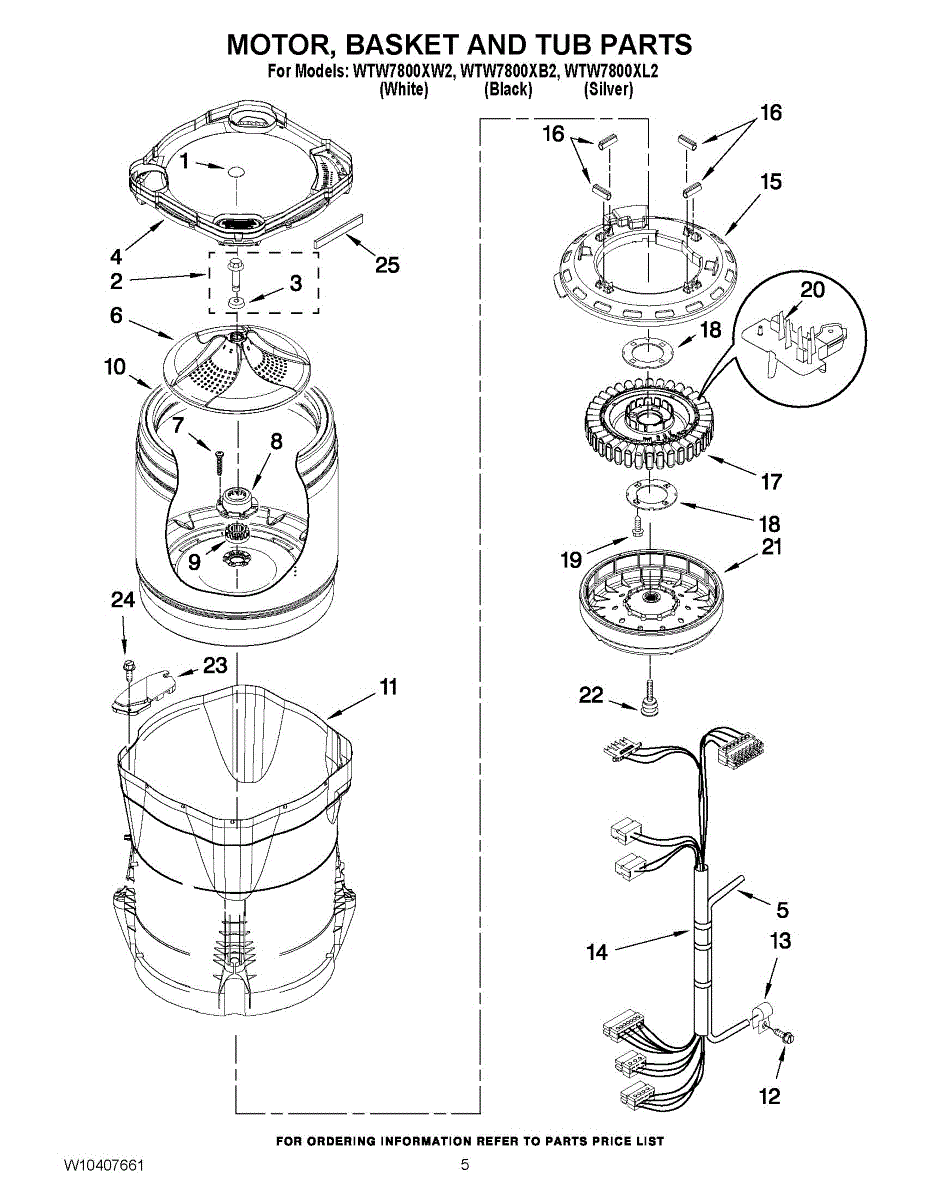 MOTOR, BASKET AND TUB PARTS
For Models: WTW7800XW2, WTW7800XB2, WTW7800XL2
(White) (Black) (Silver)

1
4
2
3
25
6
10
7
8
9
24
23
11
16
16
15
20
18
17
18
19
21
22
5
14
13
12

FOR ORDERING INFORMATION REFER TO PARTS PRICE LIST
W10407661
5