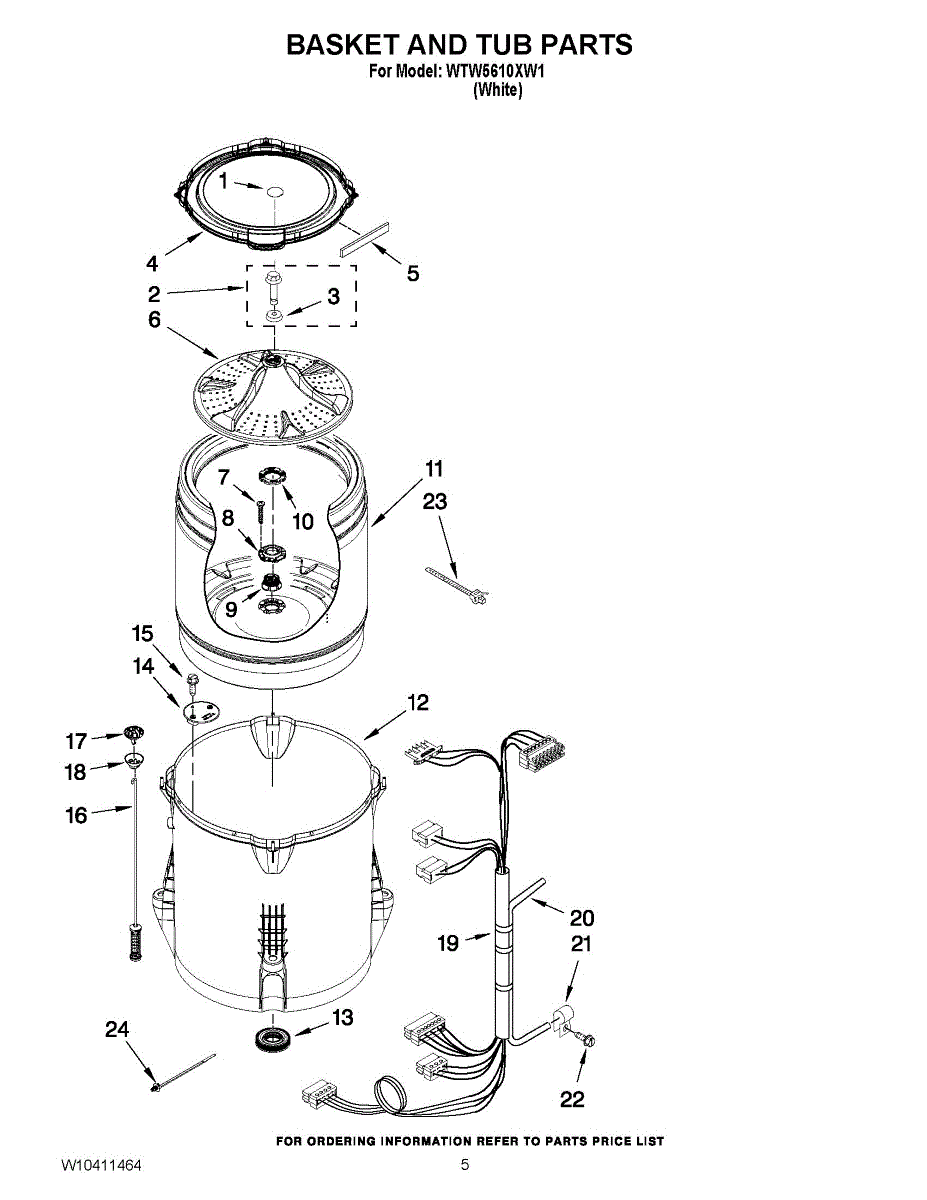 BASKET AND TUB PARTS
For Model: WTW5610XW1
(White)

1
4
5
2
3
6
7
10
11
23
8
9
15
14
12
17
18
16
20
19
21
24
13
22

FOR ORDERING INFORMATION REFER TO PARTS PRICE LIST

W10411464
5