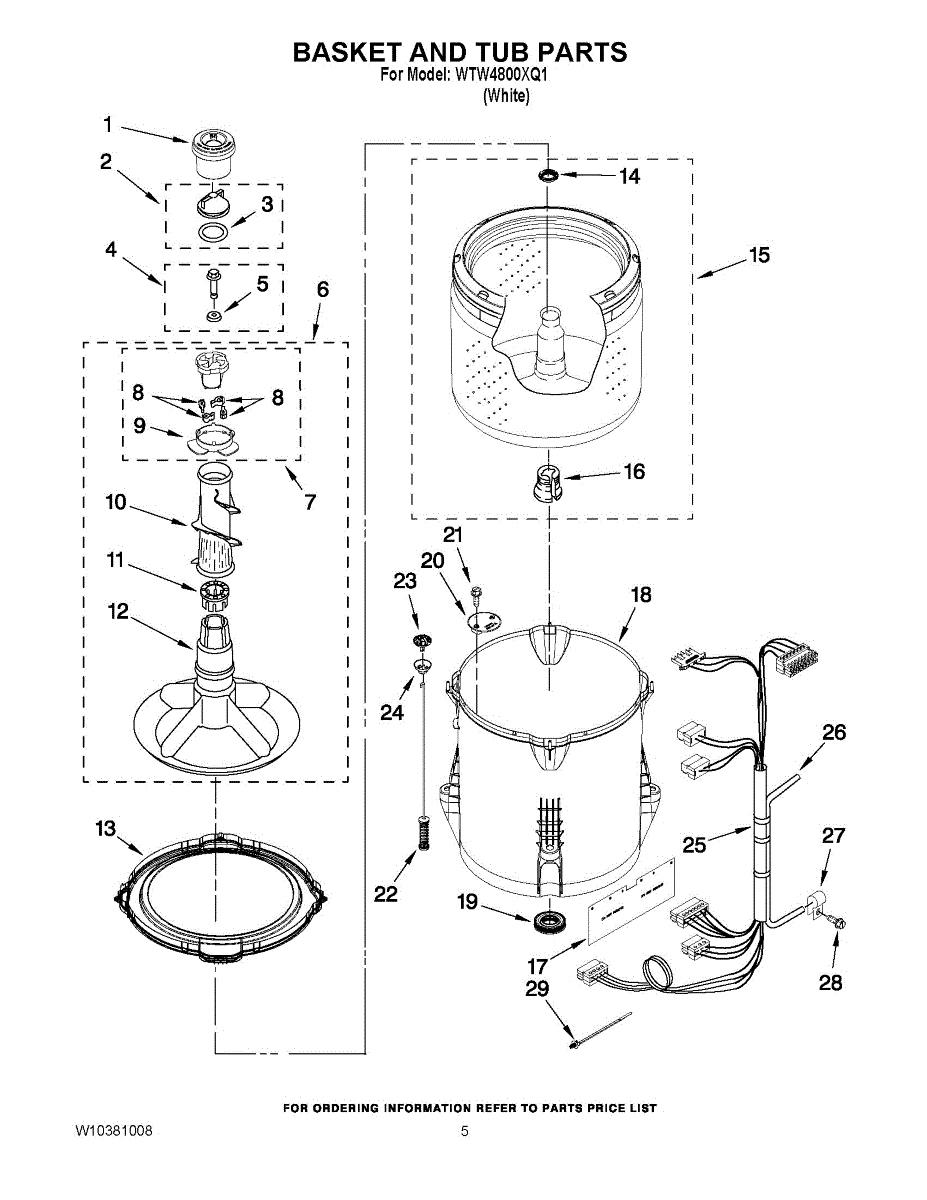 BASKET AND TUB PARTS
For Model: WTW4800XQ1
(White)

1
2
3
4
5
6
8
8
9
7
10
11
12
13
14
15
16
21
20
23
18
24
26
25
27
22
19
17
28
29

FOR ORDERING INFORMATION REFER TO PARTS PRICE LIST

W10381008

5