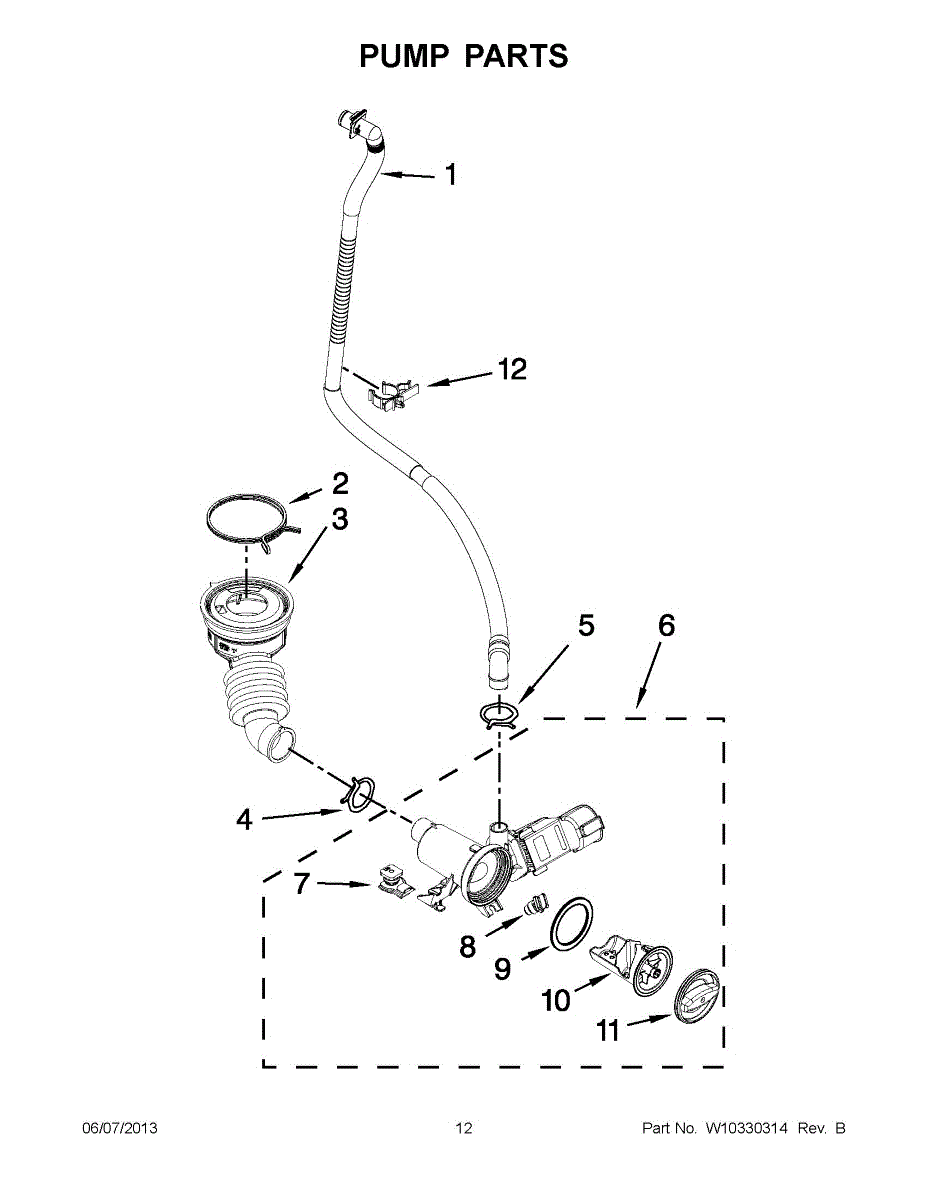 PUMP PARTS

1

12

2

3

5

6

4

7

8

9

10

11

06/07/2013

12

Part No. W10330314 Rev. B