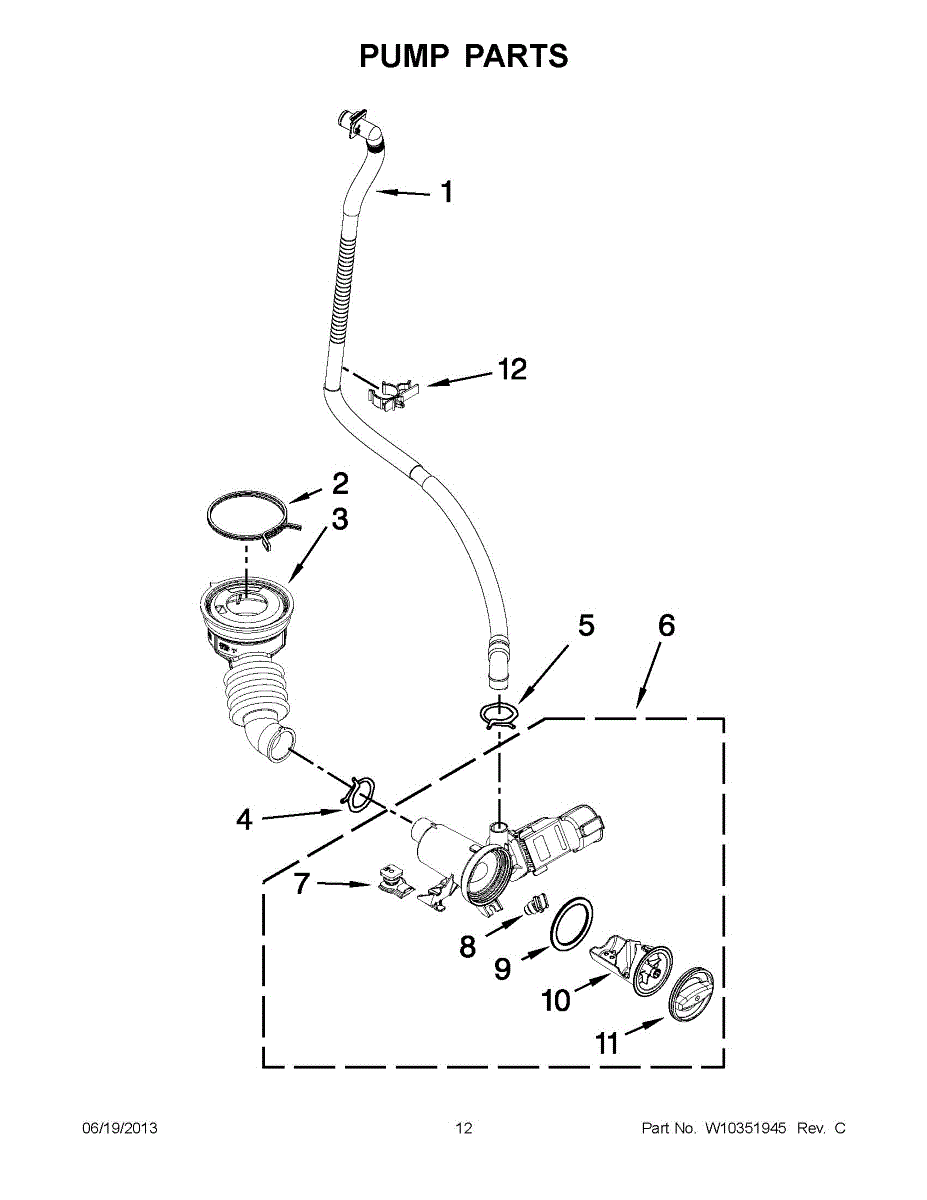 PUMP PARTS

1

12

2

3

5

6

4

7

8

9

10

11

06/19/2013

12

Part No. W10351945 Rev. C