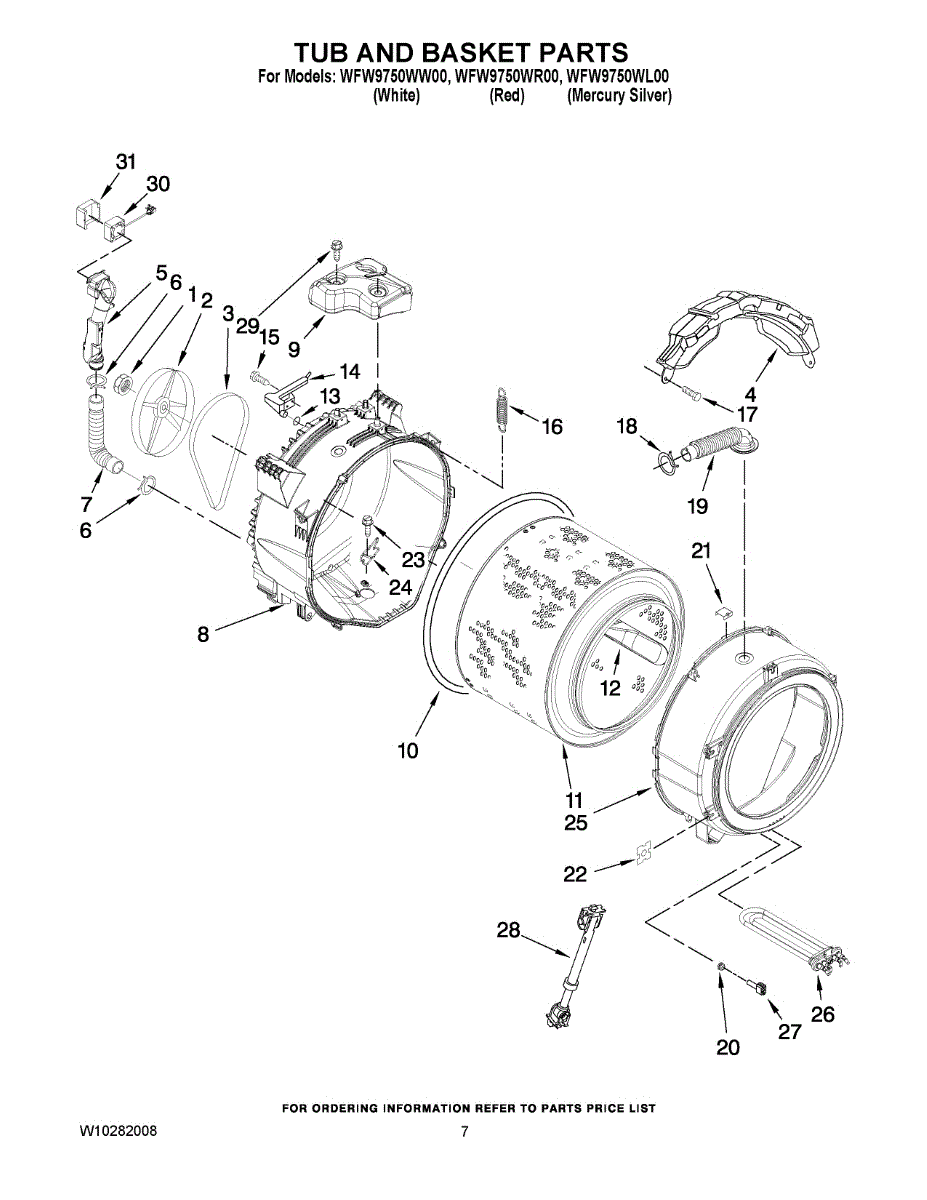 TUB AND BASKET PARTS
For Models: WFW9750WW00, WFW9750WR00, WFW9750WL00
(White) (Red) (Mercury Silver)

31
30
5
6
1
2
3
29
15
9
14
13
4
17
16
18
19
7
6
23
24
21
8
12
10
11
25
22
28
26
27
20

FOR ORDERING INFORMATION REFER TO PARTS PRICE LIST

W10282008

7