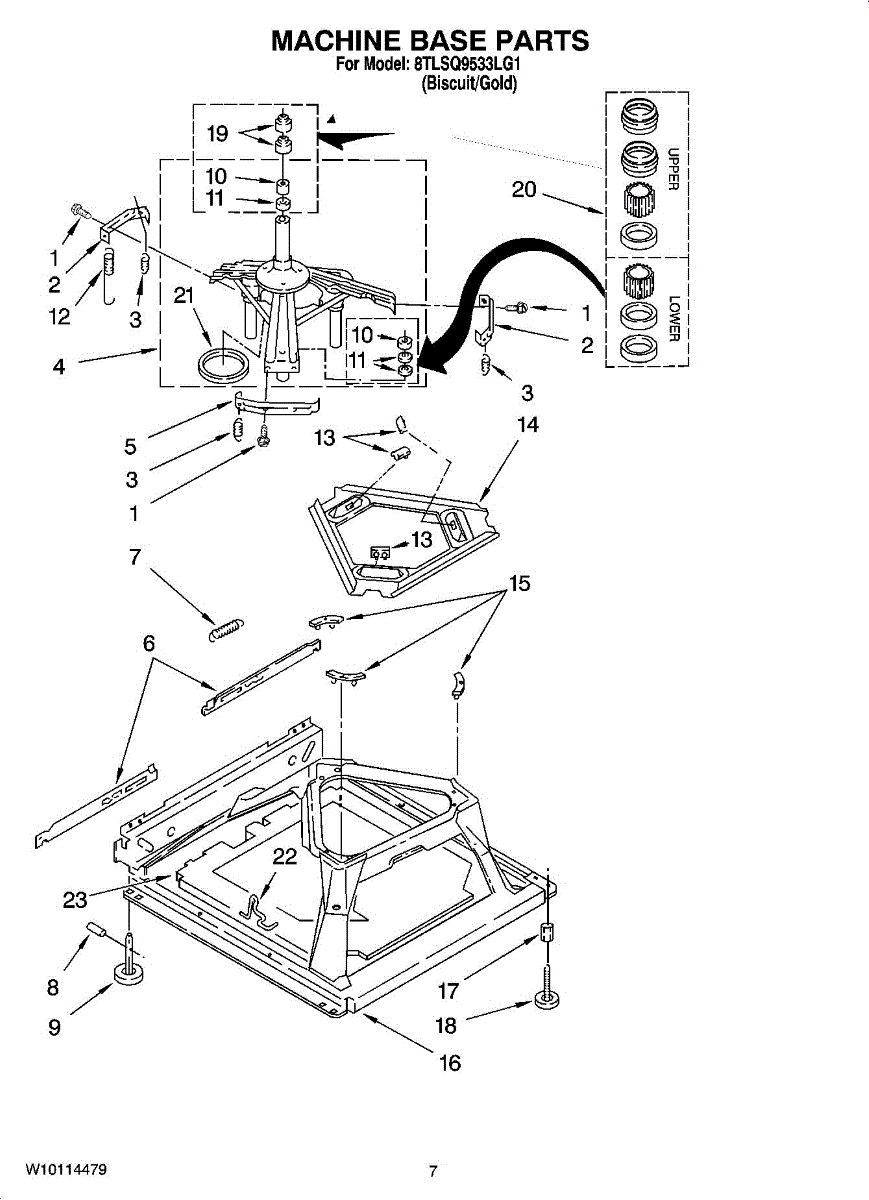 MACHINE BASE PARTS
For Model: 8TLSQ9533LG1
(Biscuit/Gold)

19
10
11
20
UPPER
LOWER
1
2
12
3
21
4
10
11
1
2
3
5
3
1
13
14
13
7
15
6
22
23
8
9
17
18
16

W10114479
7