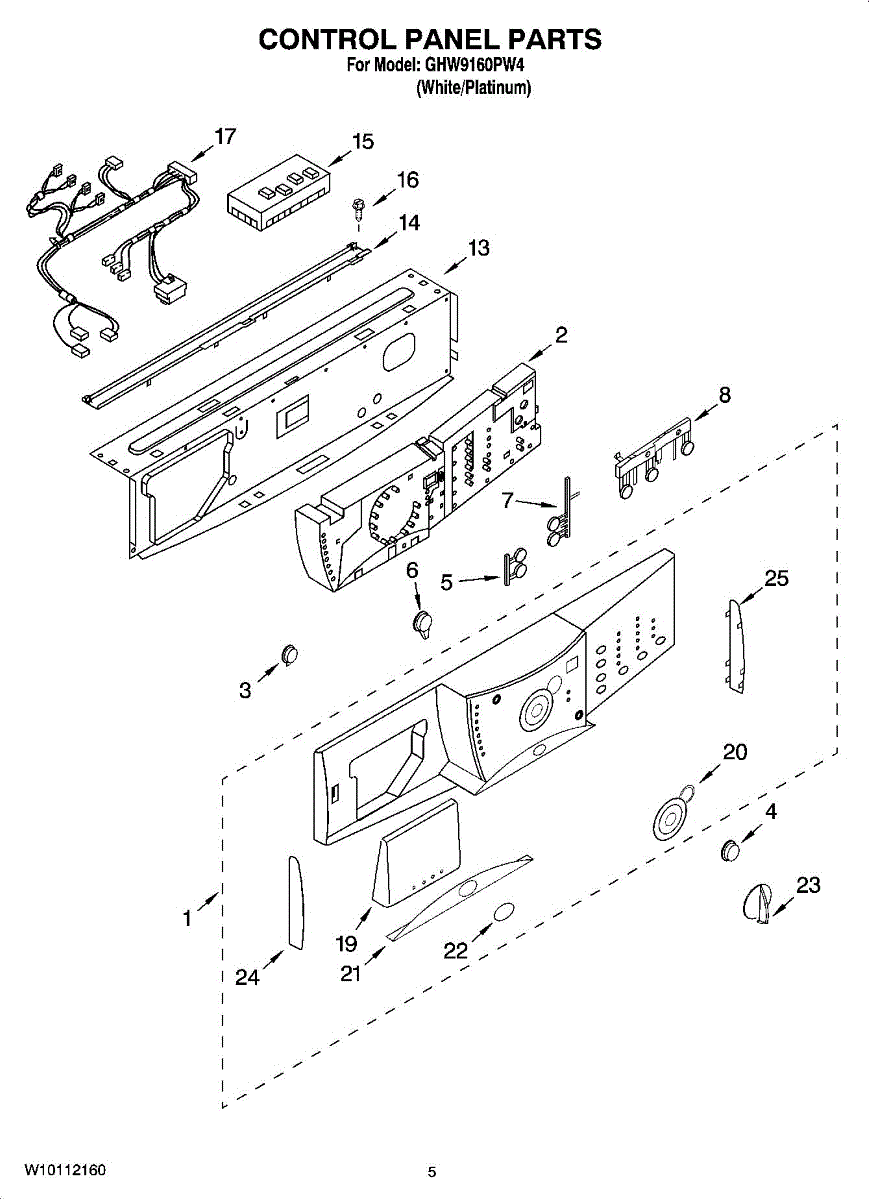 CONTROL PANEL PARTS
For Model: GHW9160PW4
(White/Platinum)

17
15
16
14
13
2
8
7
6
5
25
3
20
4
23
1
19
24
21
22

W10112160
5