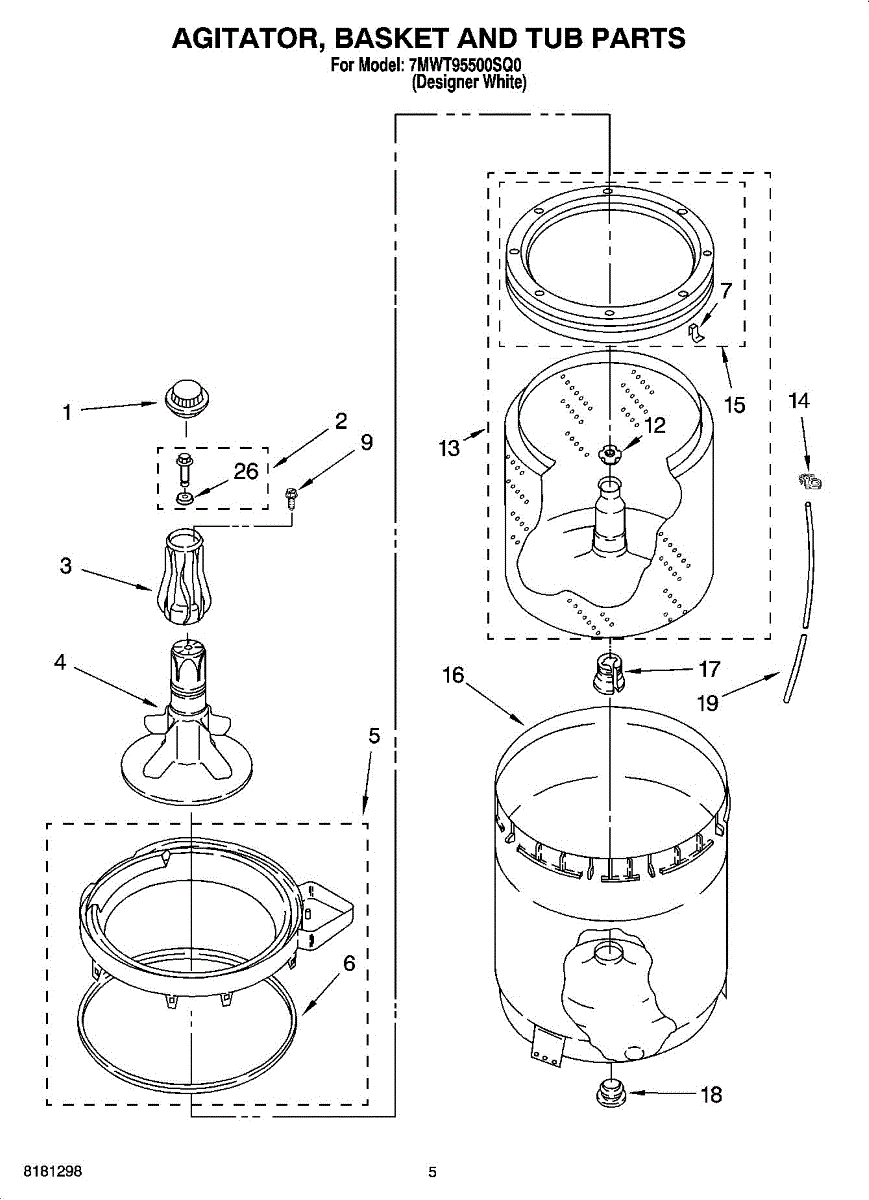 AGITATOR, BASKET AND TUB PARTS
For Model: 7MWT95500SQ0
(Designer White)

1
2
9
26
3
4
5
6
7
15
14
13
12
16
17
19
18

8181298
5