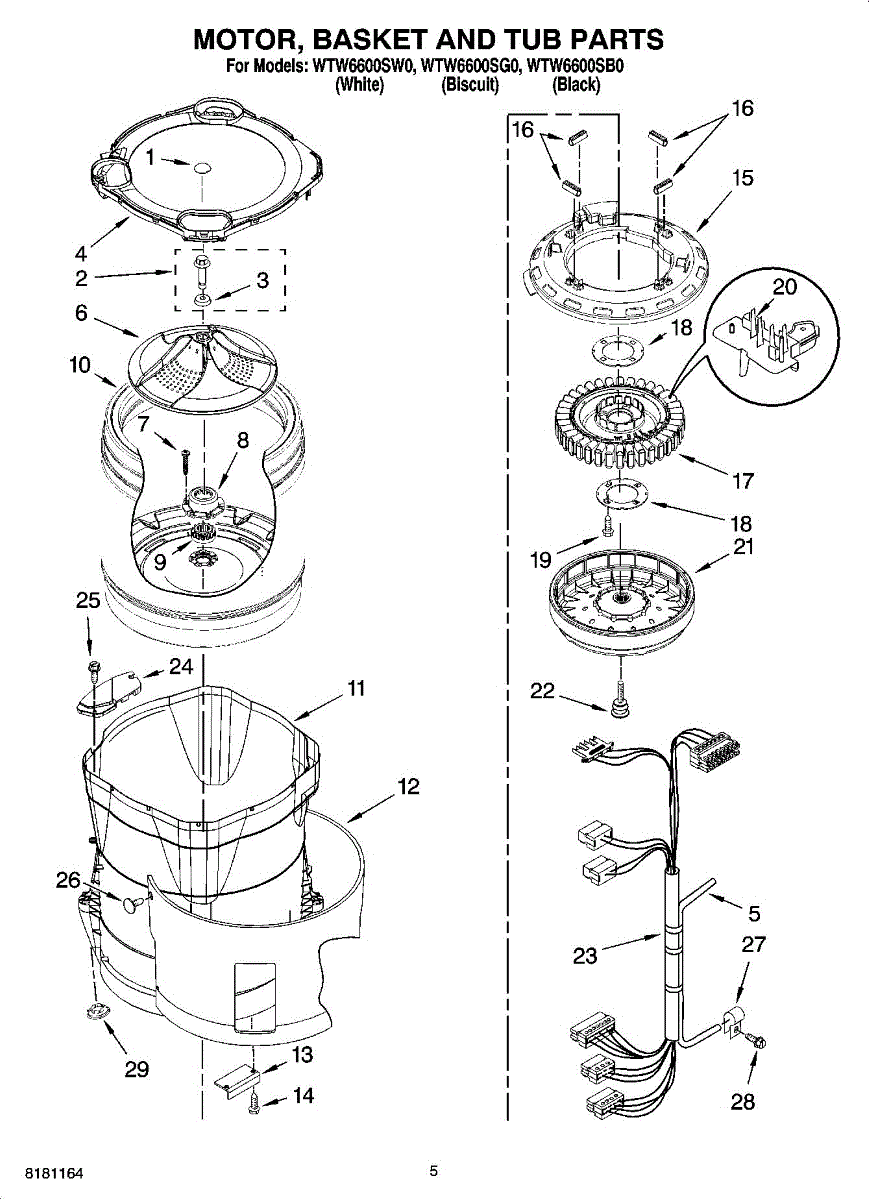 MOTOR, BASKET AND TUB PARTS
For Models: WTW6600SW0, WTW6600SG0, WTW6600SB0
(White) (Biscuit) (Black)

1
4
2
3
6
10
7
8
9
25
24
11
12
26
29
13
14

16
16
15
20
18
17
18
19
21
22
5
23
27
28

8181164
5