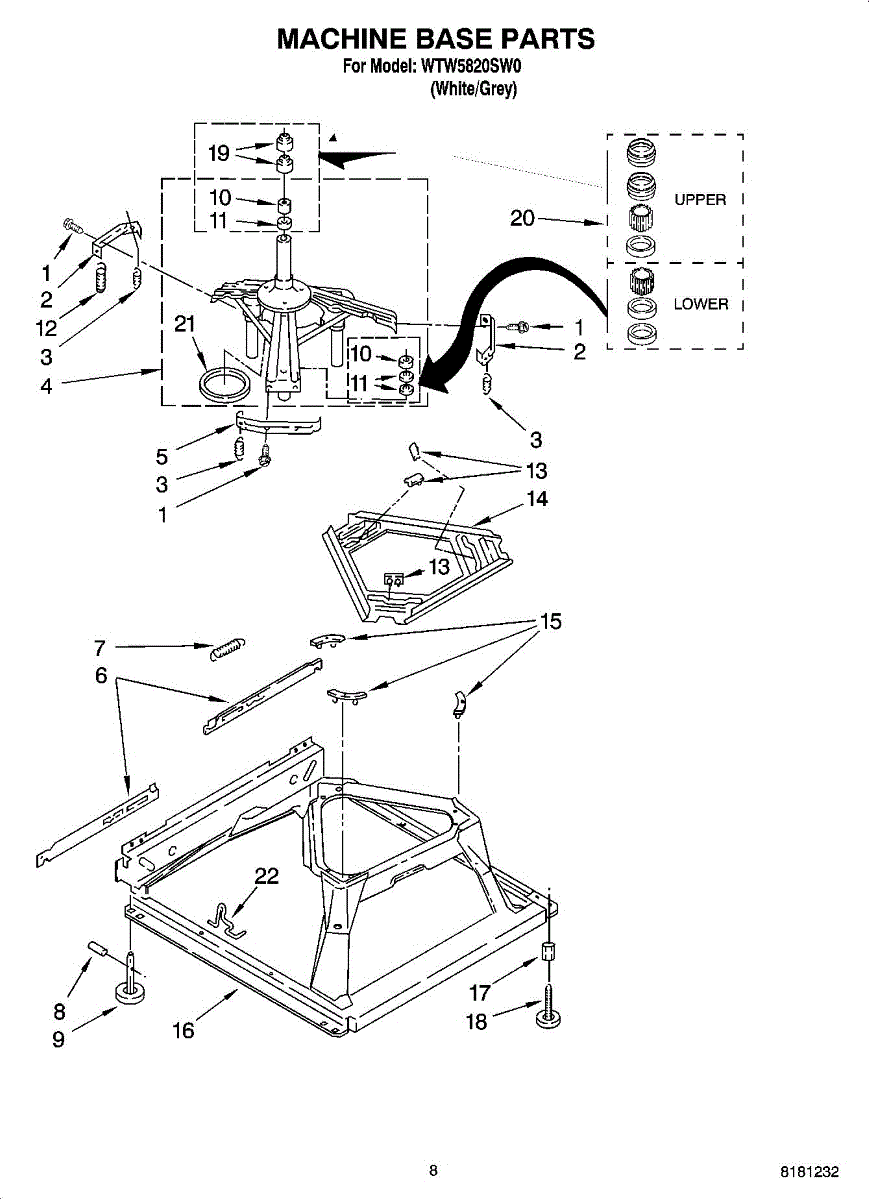 MACHINE BASE PARTS
For Model: WTW5820SW0
(White/Grey)

19
10
11
20
UPPER
LOWER
1
2
12
3
4
21
10
11
1
2
3
5
3
1
13
14
13
7
6
15
22
8
9
16
17
18

8
8181232