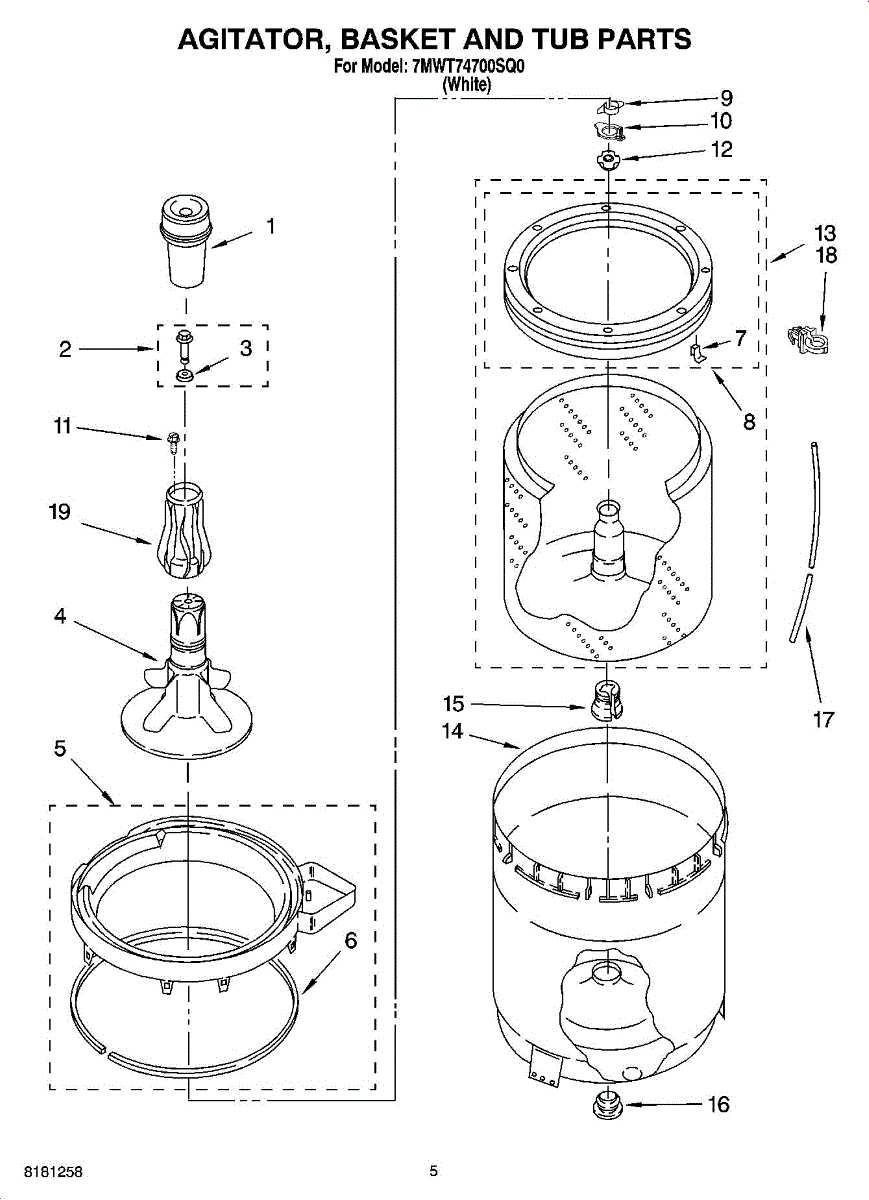 AGITATOR, BASKET AND TUB PARTS
For Model: 7MWT74700SQ0
(White)

9
10
12
1
13
18
2
3
7
8
11
19
4
15
14
17
5
6
16

8181258
5