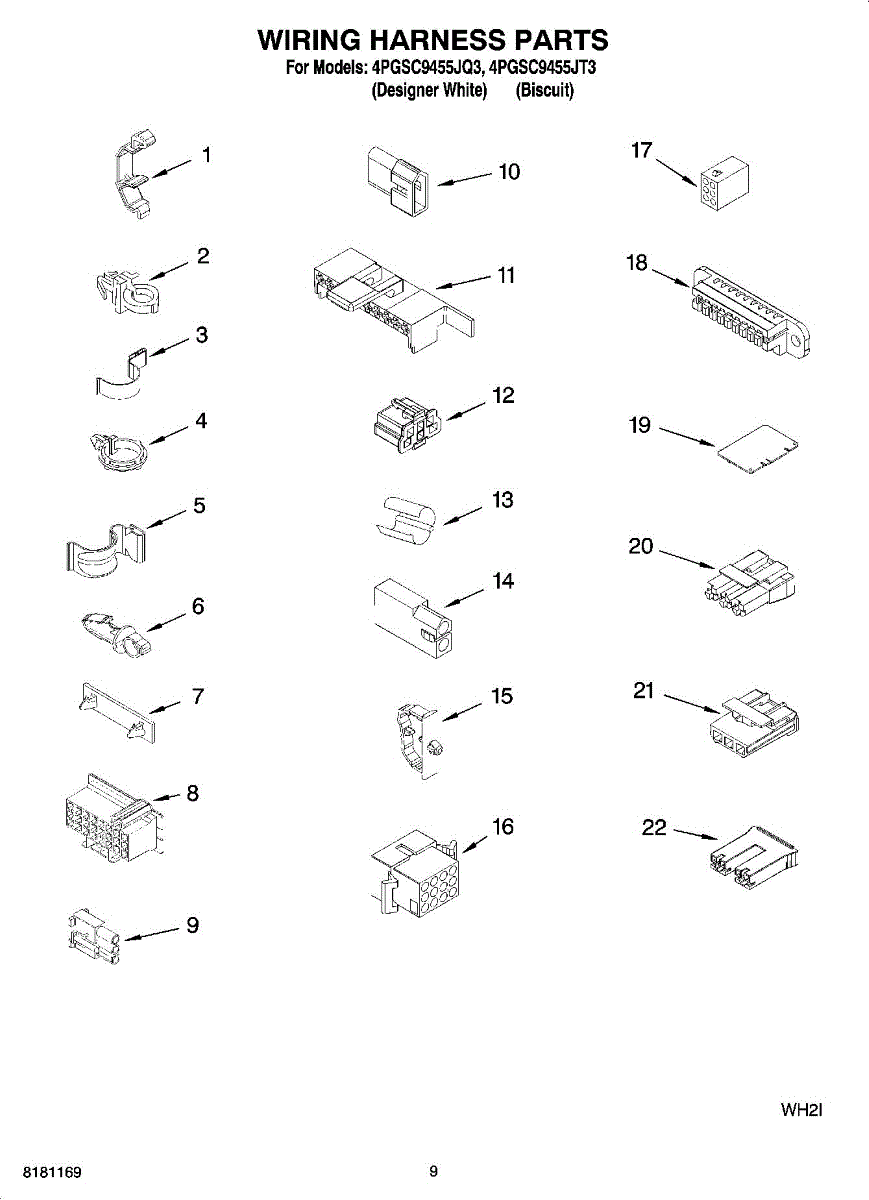 WIRING HARNESS PARTS
For Models: 4PGSC9455JQ3, 4PGSC9455JT3
(Designer White) (Biscuit)

1
2
3
4
5
6
7
8
9
10
11
12
13
14
15
16
17
18
19
20
21
22

WH2I

8181169

9