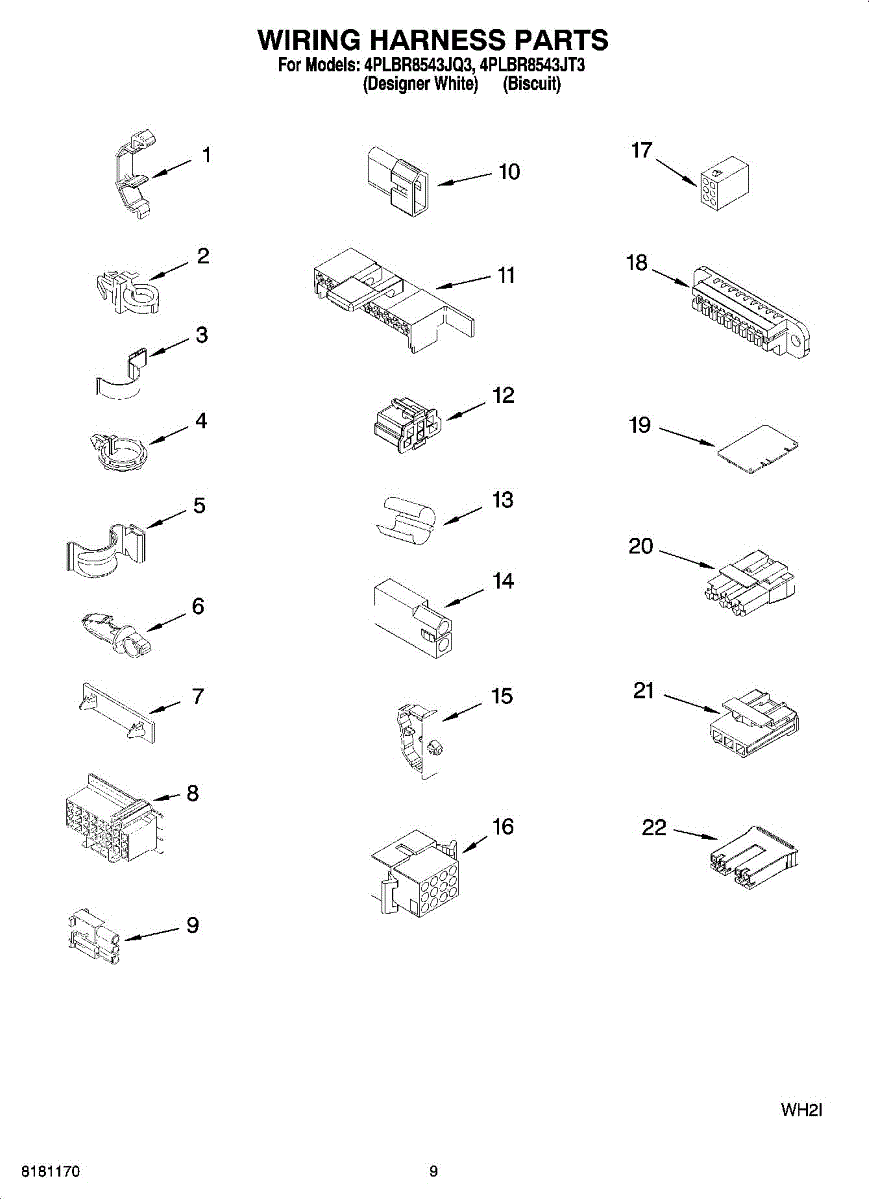 WIRING HARNESS PARTS
For Models: 4PLBR8543JQ3, 4PLBR8543JT3
(Designer White) (Biscuit)

1
2
3
4
5
6
7
8
9

10
11
12
13
14
15
16

17
18
19
20
21
22

WH2I

8181170

9