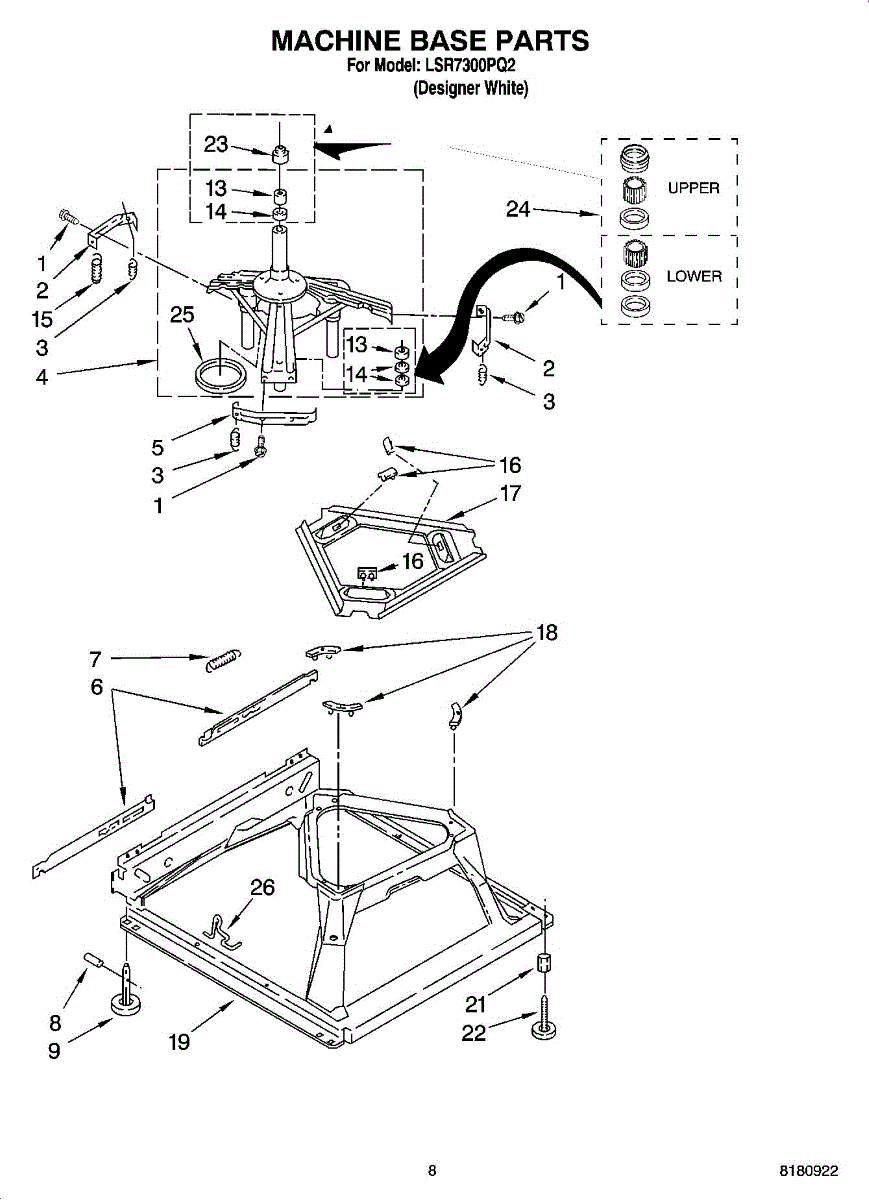 MACHINE BASE PARTS
For Model: LSR7300PQ2
(Designer White)

23
13
14
24
UPPER
LOWER
1
2
15
3
4
25
1
13
14
2
3
5
3
1
16
17
16
7
6
18
26
8
9
19
21
22

8

8180922