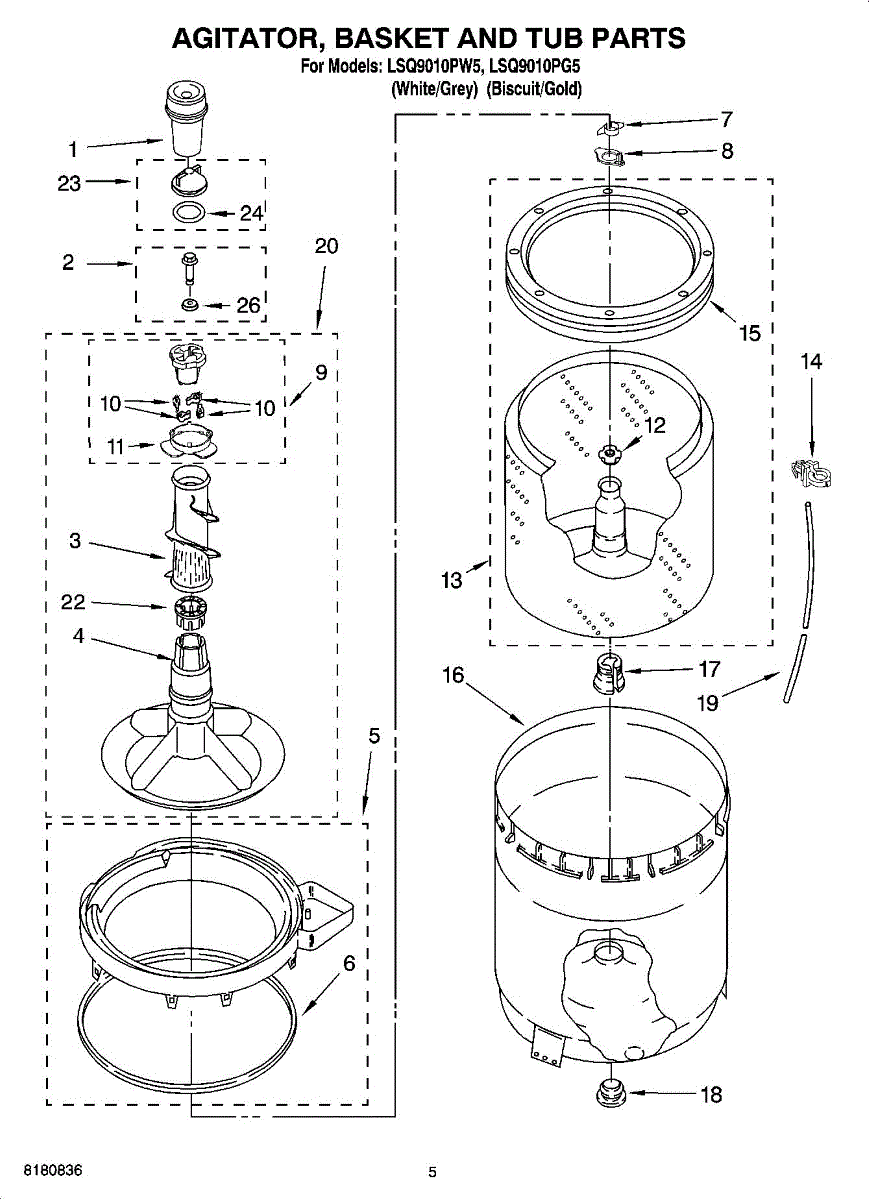 AGITATOR, BASKET AND TUB PARTS
For Models: LSQ9010PW5, LSQ9010PG5
(White/Grey) (Biscuit/Gold)

1
23
24
2
26
20
9
10
10
11
3
22
4
5
6
7
8
15
14
12
13
17
16
19
18

8180836
5