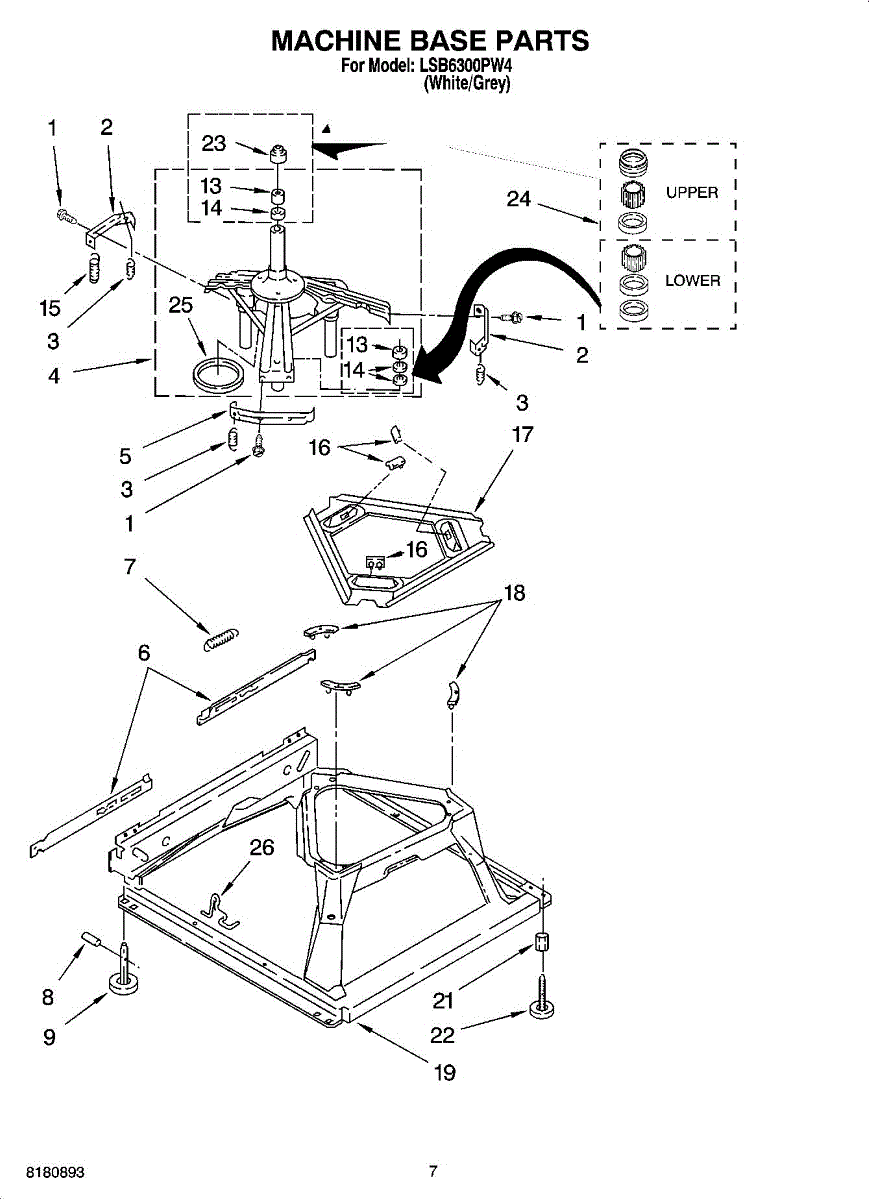 MACHINE BASE PARTS
For Model: LSB6300PW4
(White/Grey)

1
2
23
13
14
24
UPPER
LOWER
15
3
25
4
1
2
13
14
3
5
3
1
16
17
16
7
18
6
26
8
9
21
22
19

8180893
7