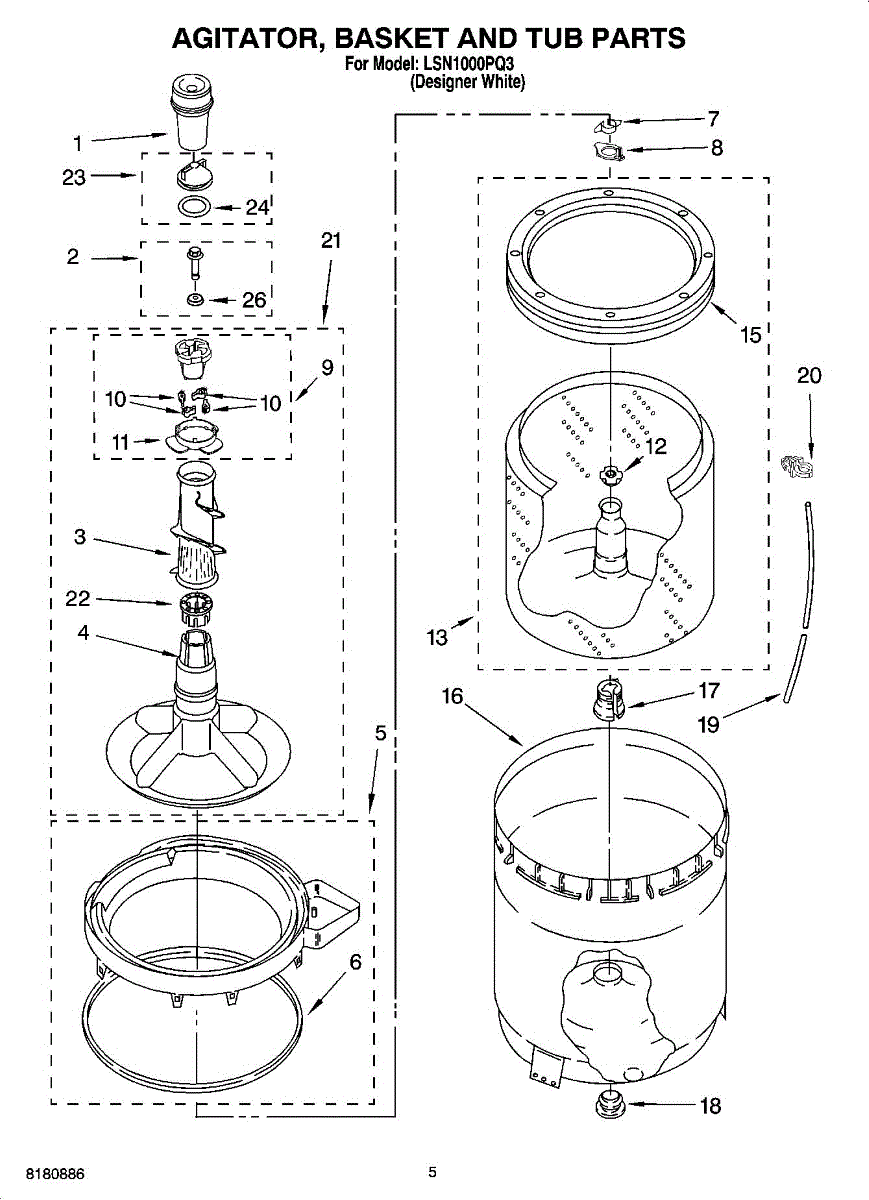 AGITATOR, BASKET AND TUB PARTS
For Model: LSN1000PQ3
(Designer White)

1
23
24
2
26
21
9
10
10
11
3
22
4
5
6
7
8
15
20
12
13
16
17
19
18

8180886
5